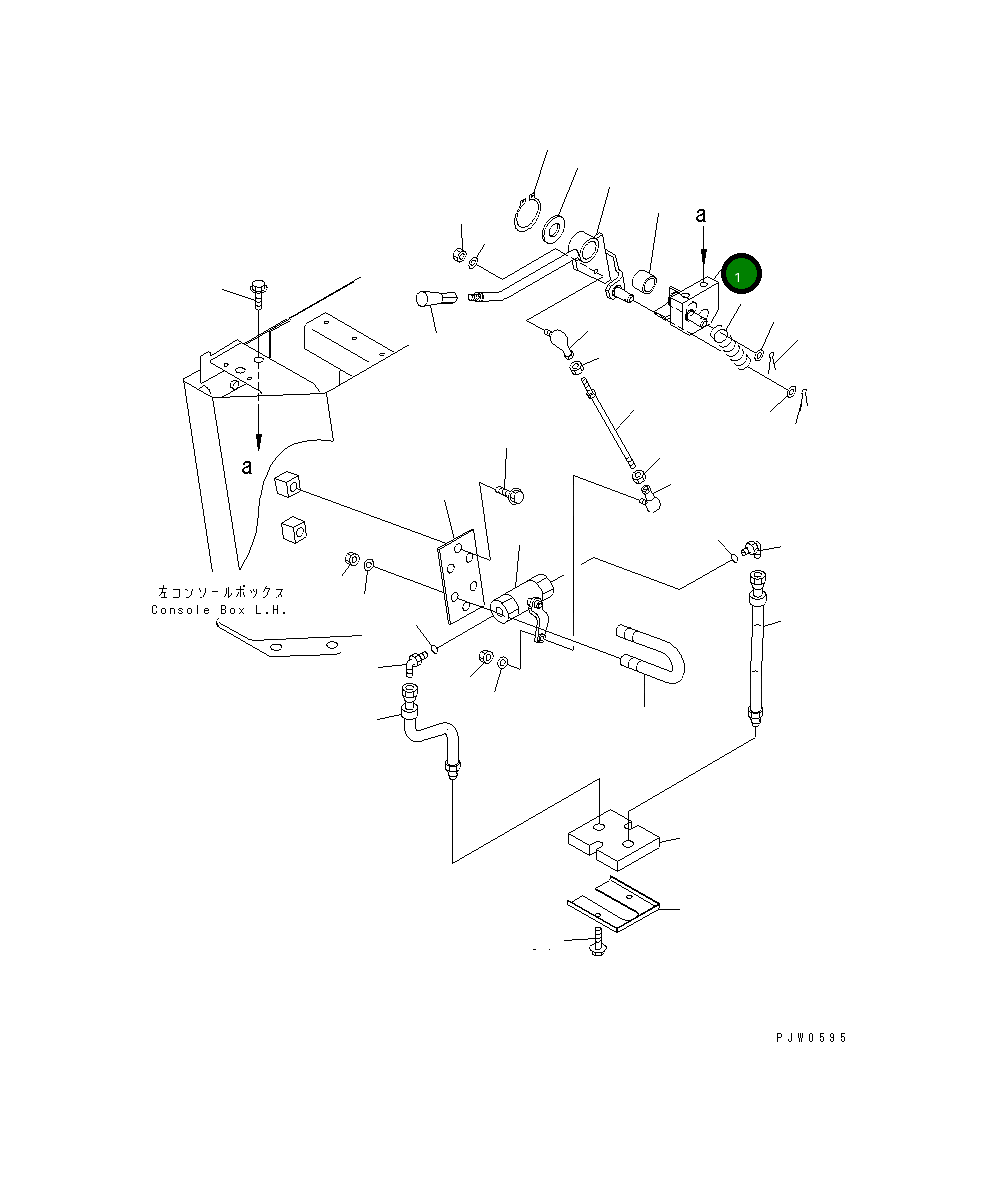 a

1

a

左コンソールボックス
Console Box L.H.

PJW0595