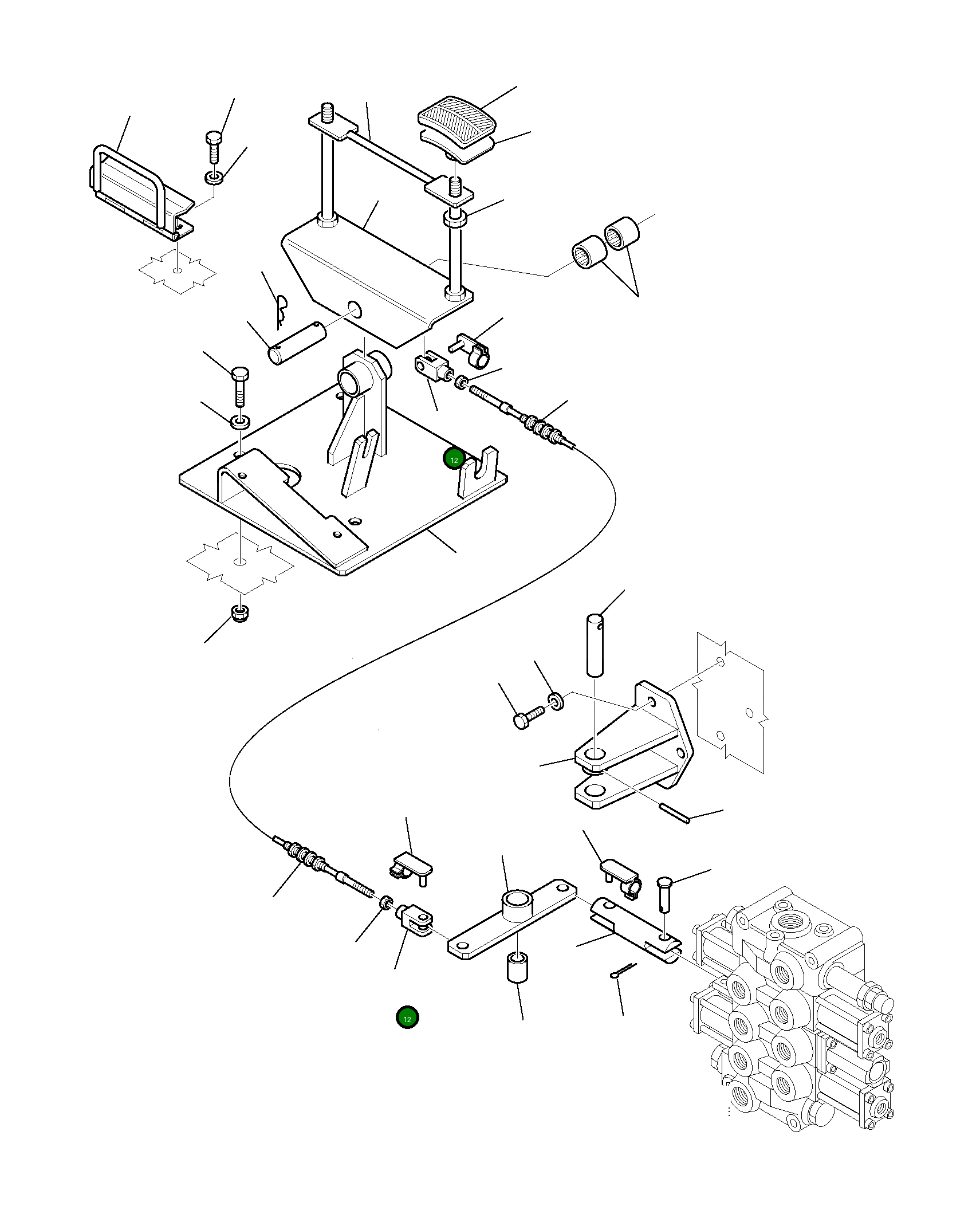 12

12