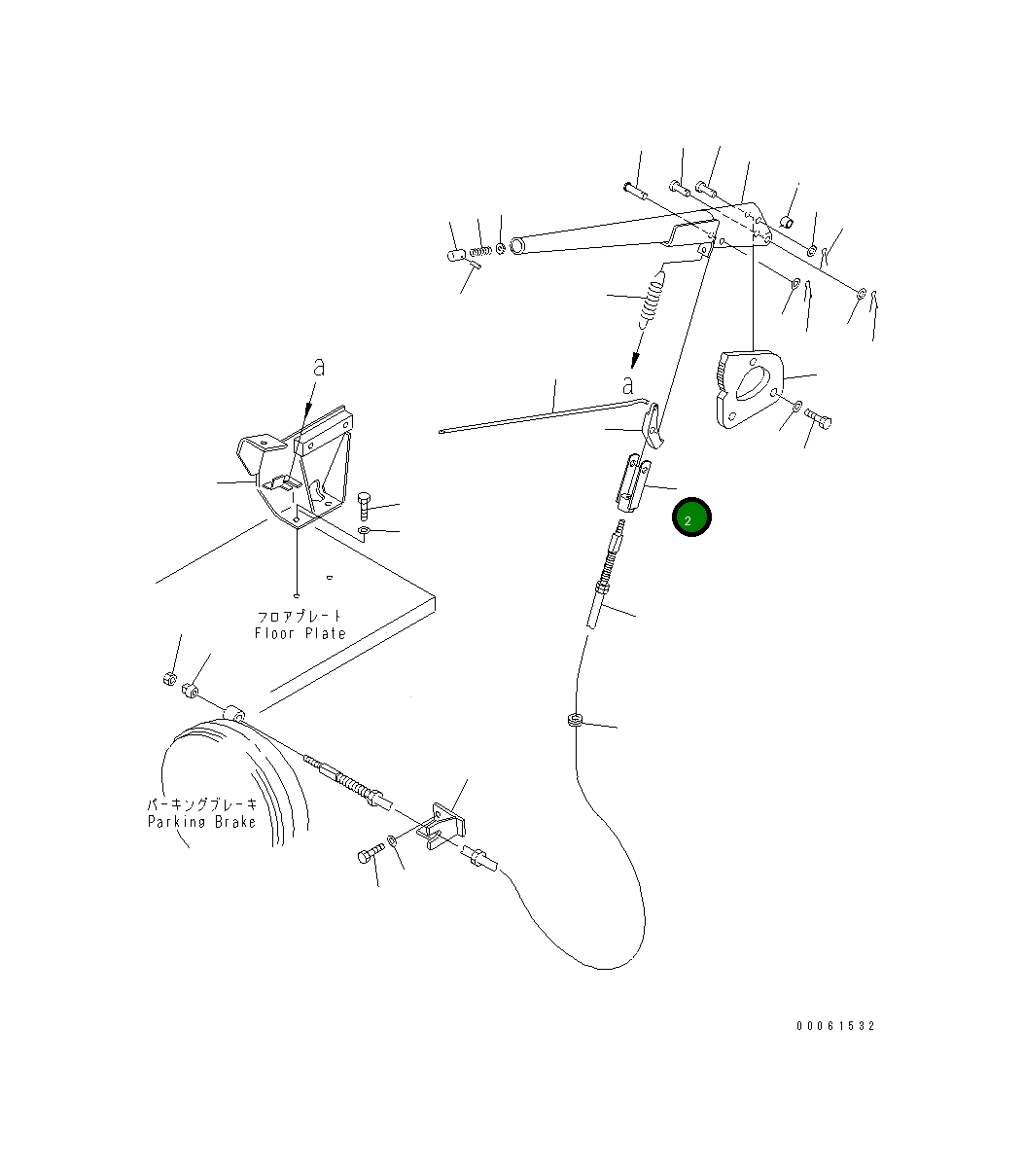 a

a

2

フロアプレート
Floor Plate

パーキングブレーキ
Parking Brake

00061532