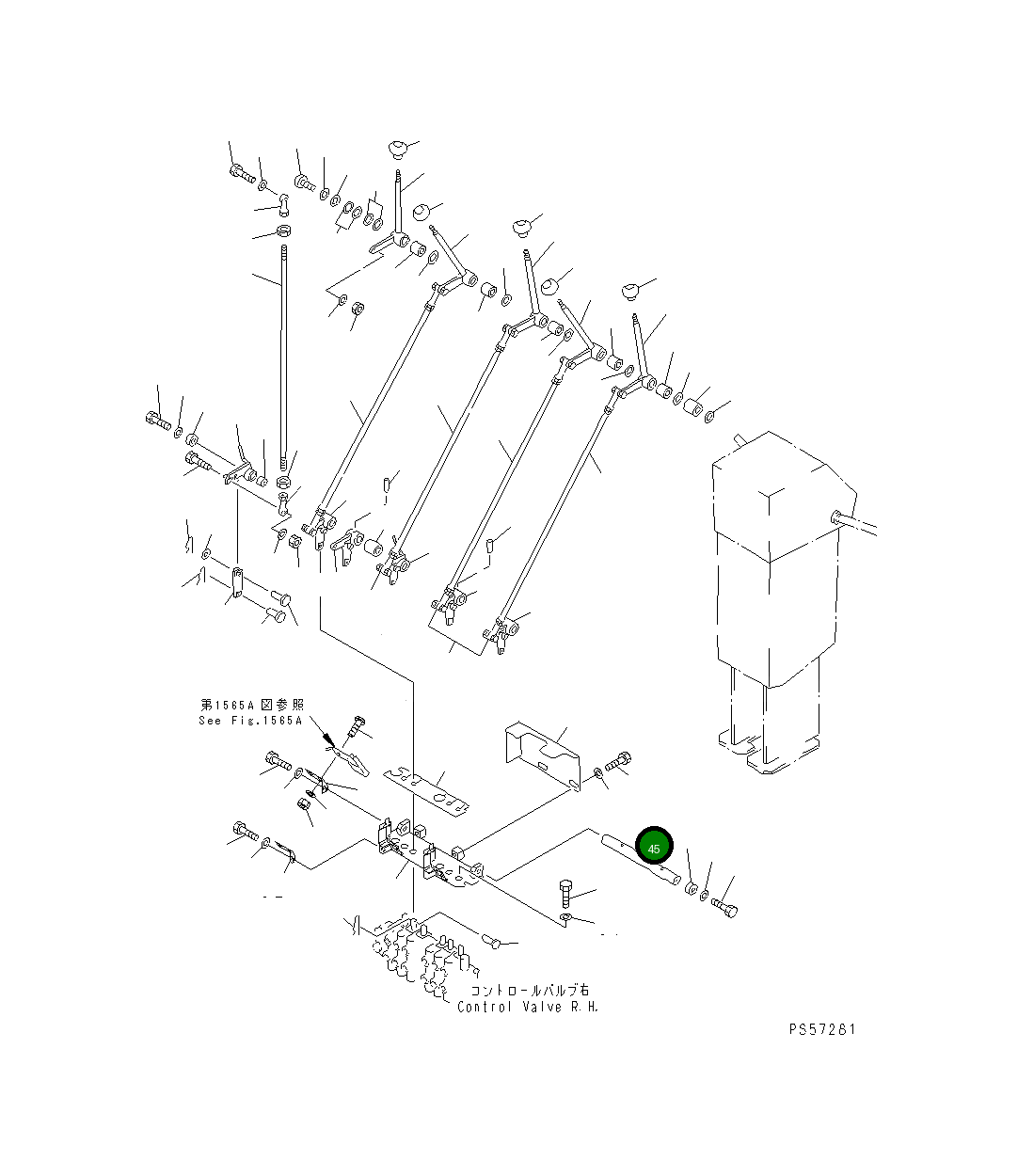 第1565A図参照
See Fig.1565A

45

コントロールバルブ右
Control Valve R.H.

PS57281