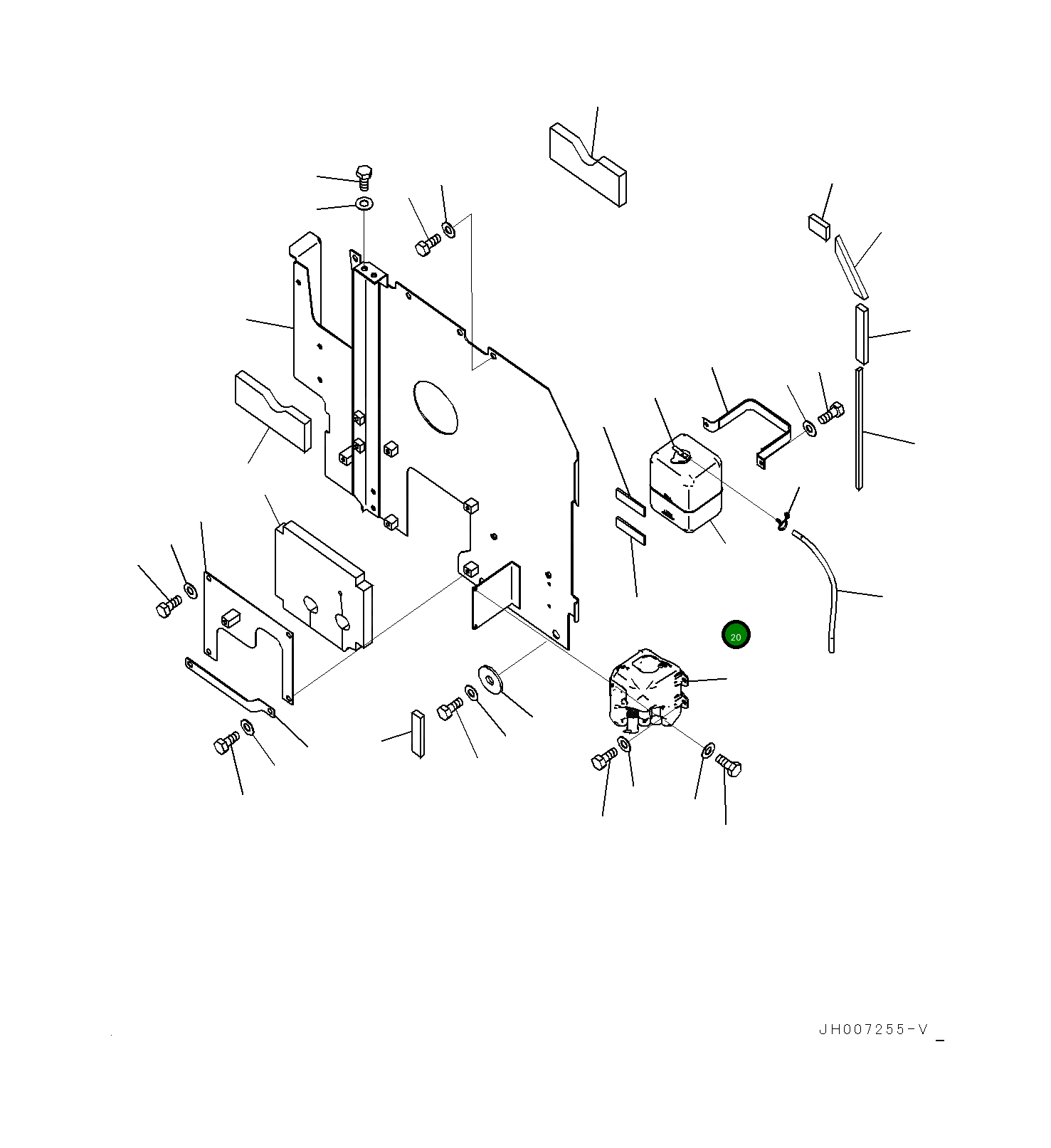 20

JH007255-V