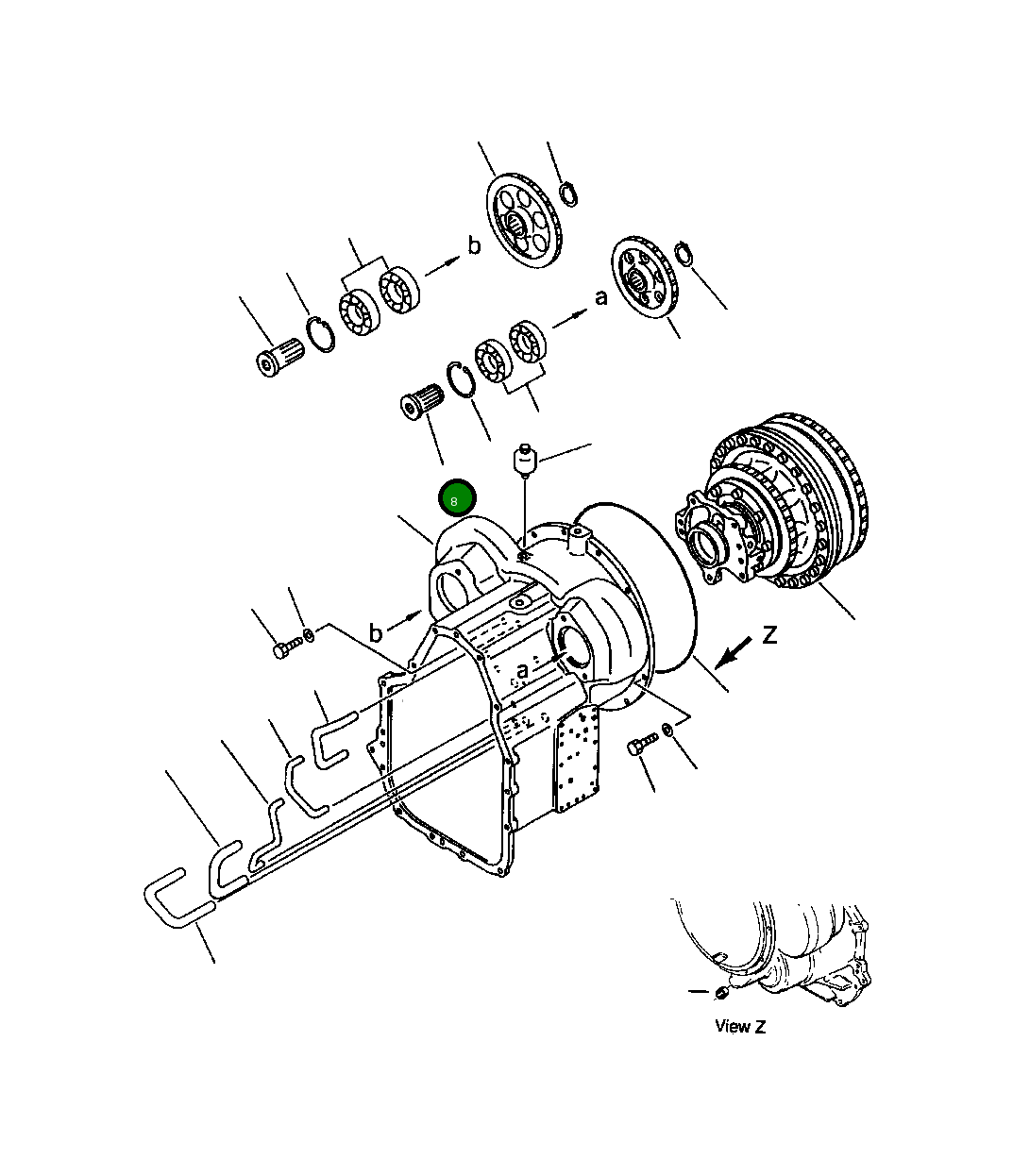 b
a
8
b
a
Z
View Z