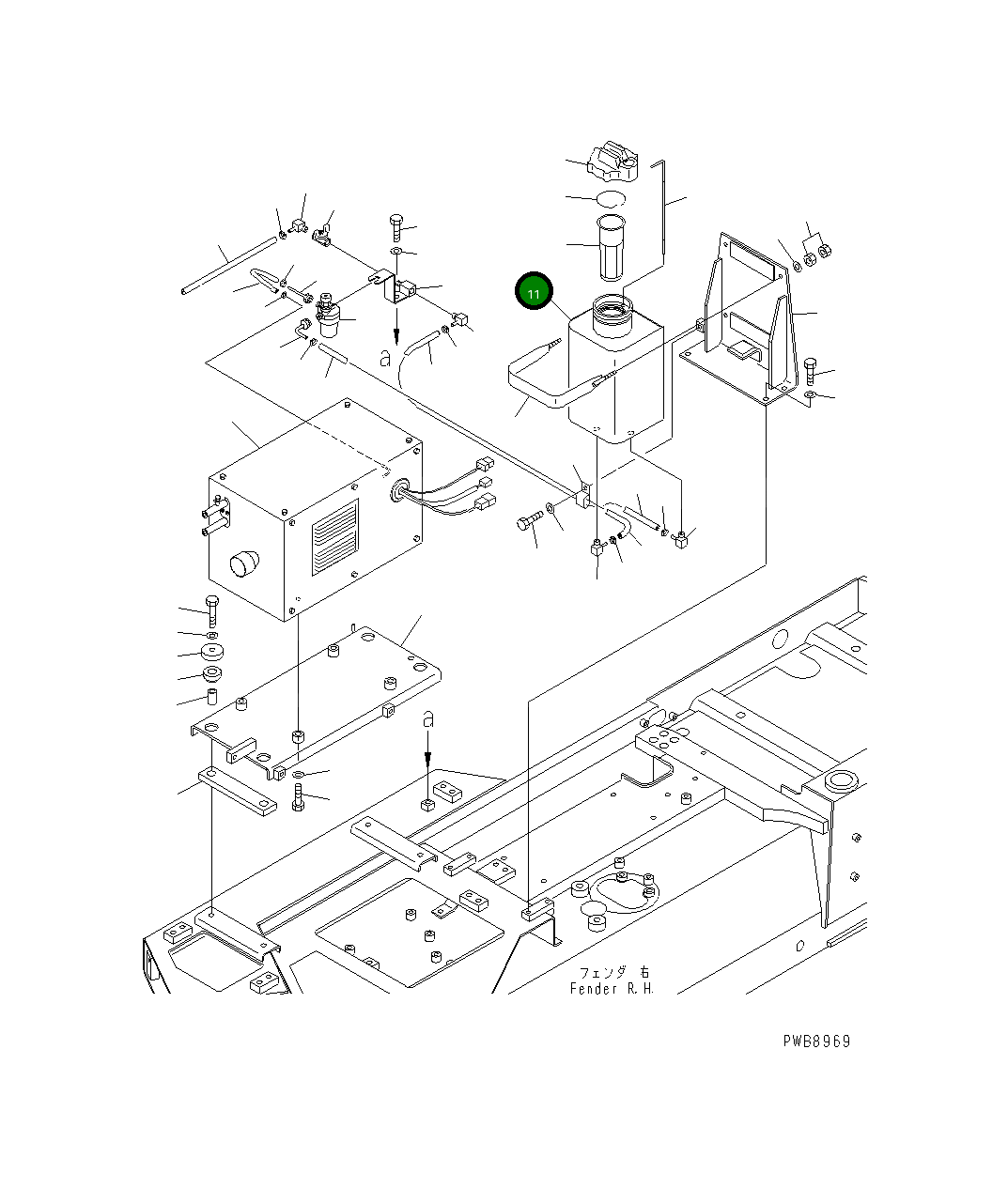 11

a

a

フェンダ 右
Fender R.H.

PWB8969