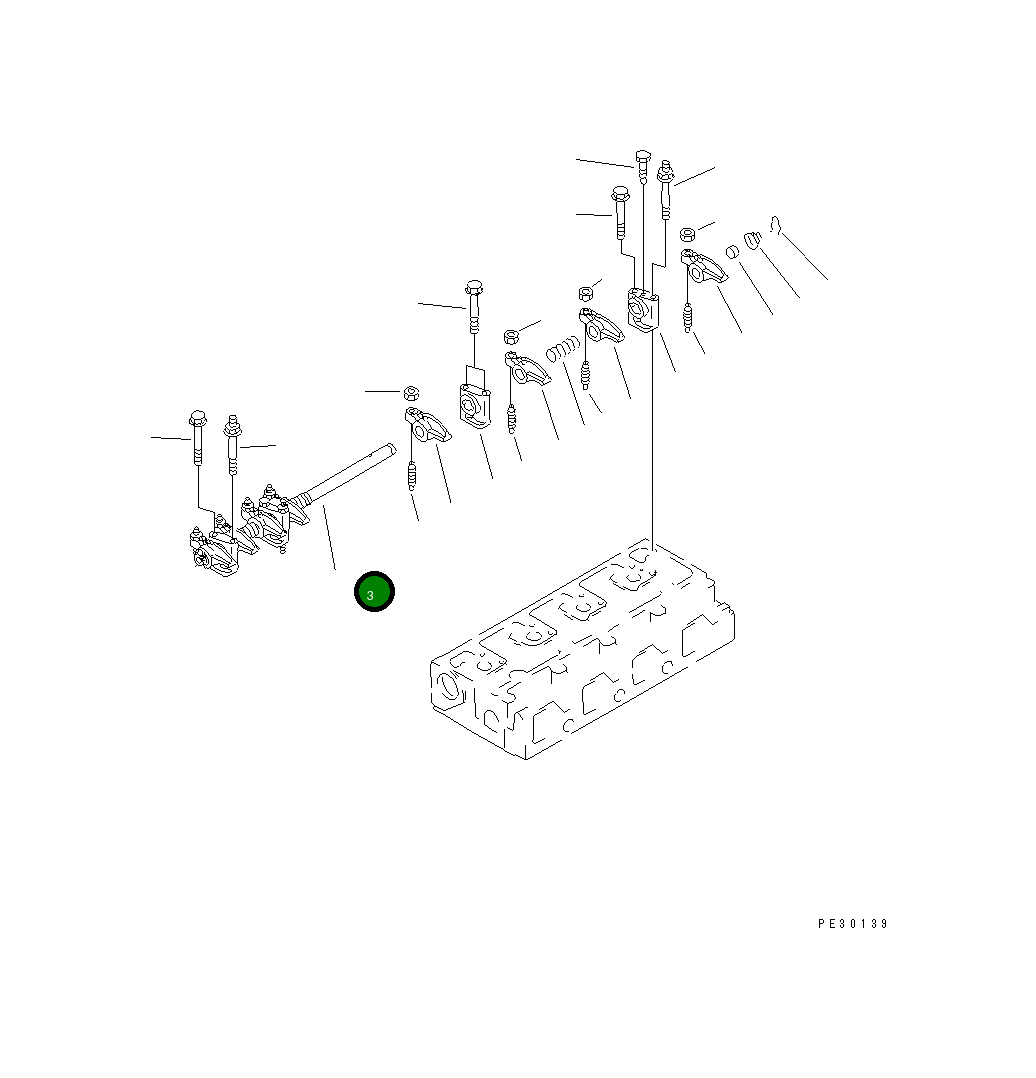 3

PE30139