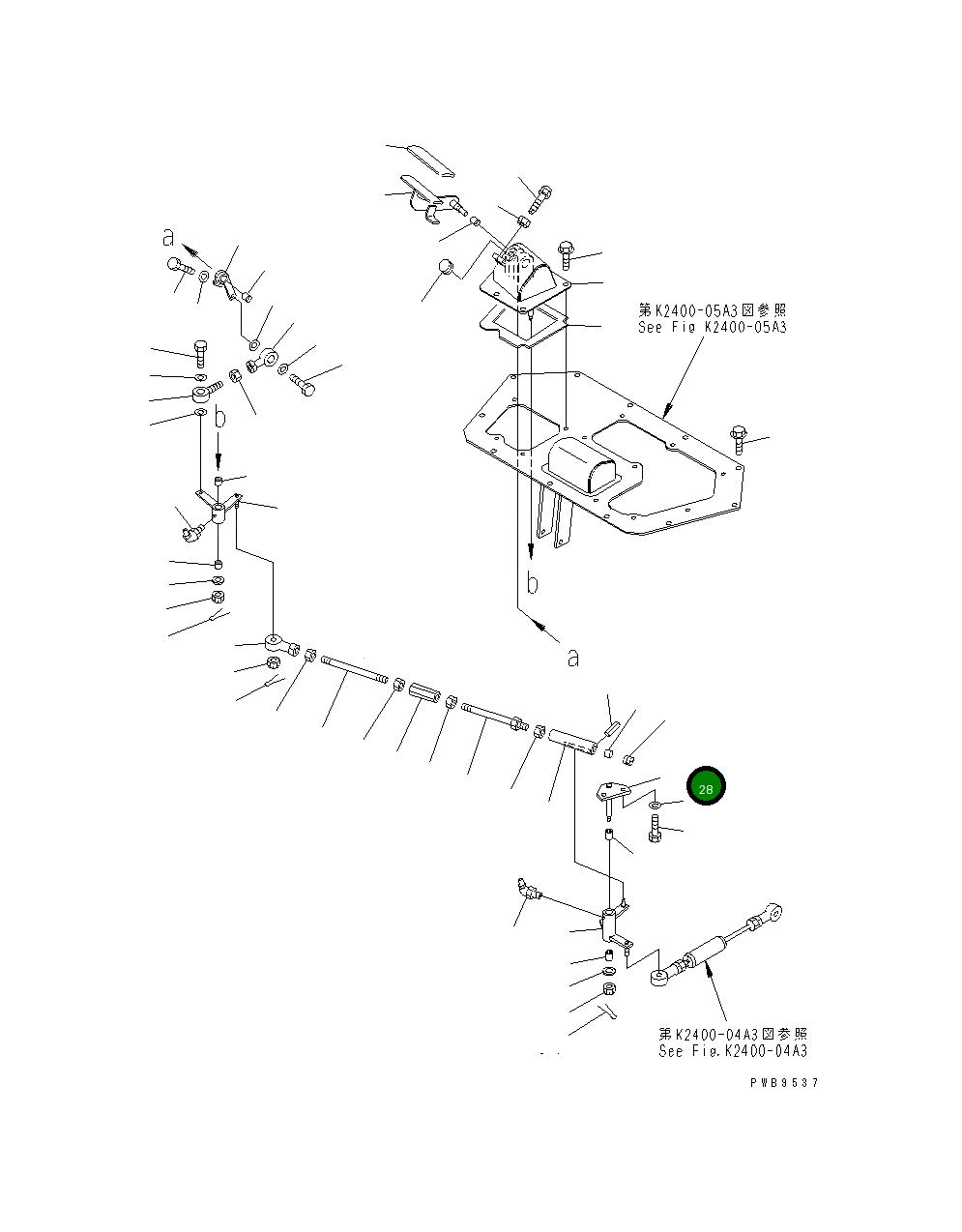 a

b

第K2400-05A3図参照
See Fig K2400-05A3

b

a

28

第K2400-04A3図参照
See Fig.K2400-04A3

PWB9537