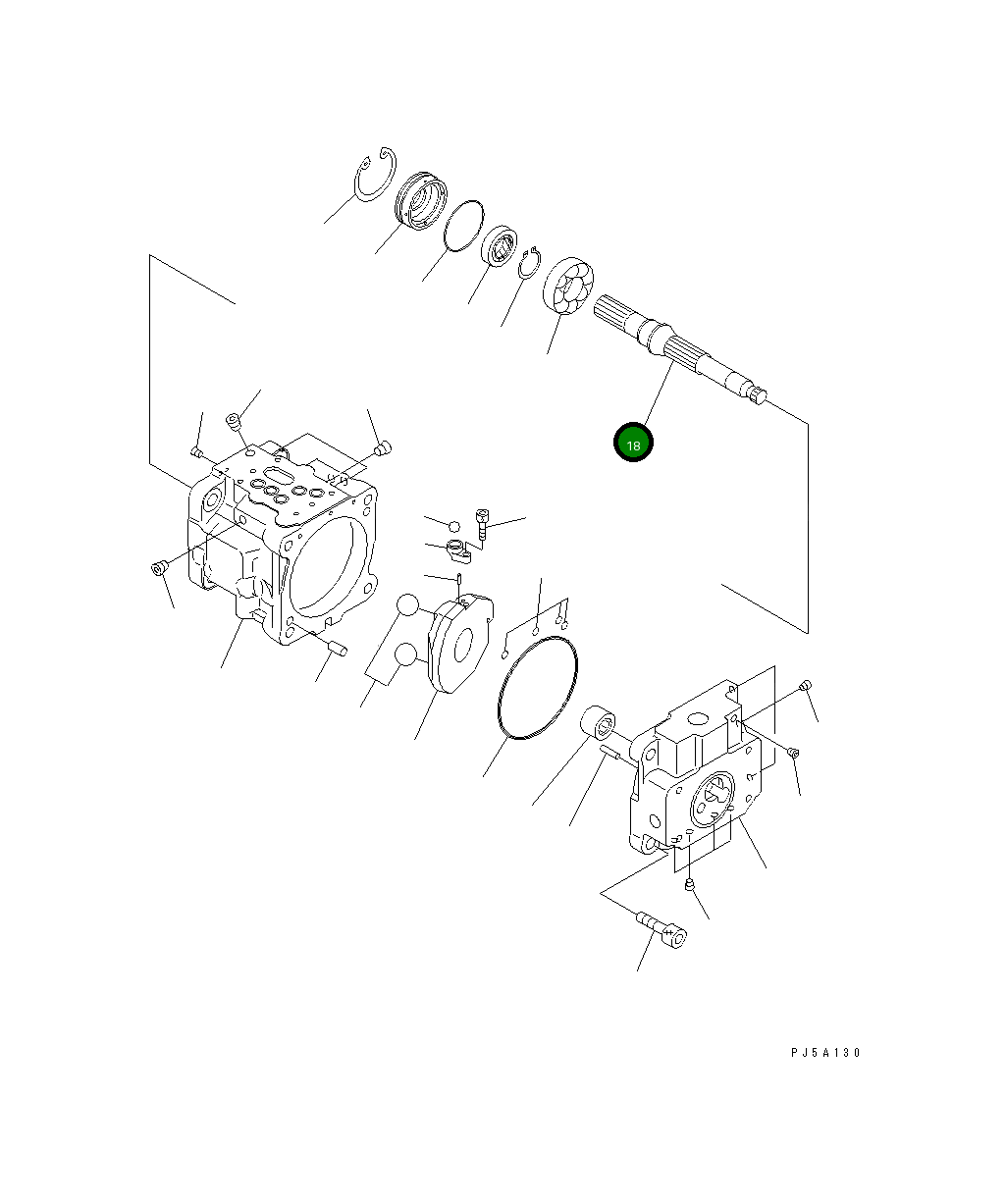 18

PJ5A130