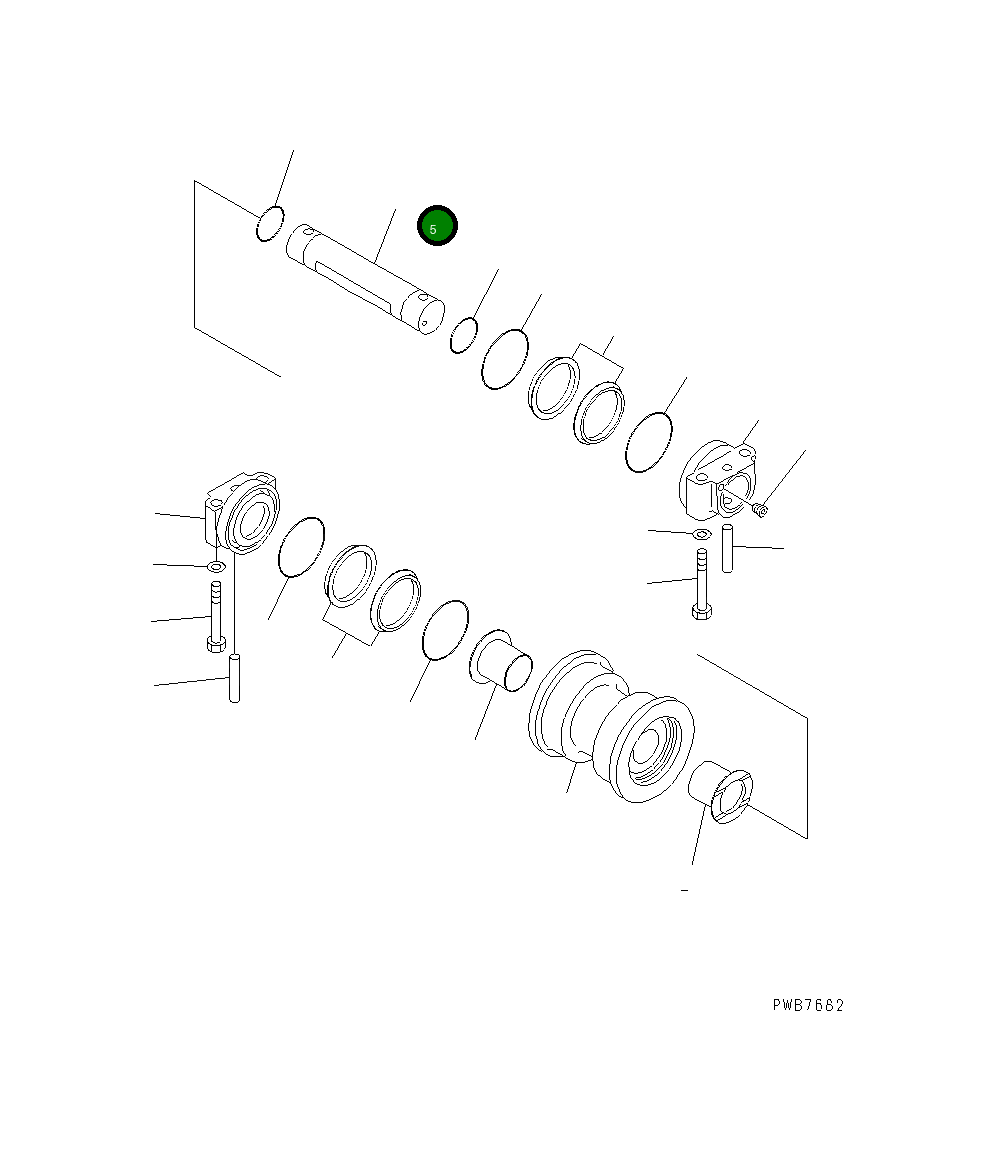 5

PWB7662