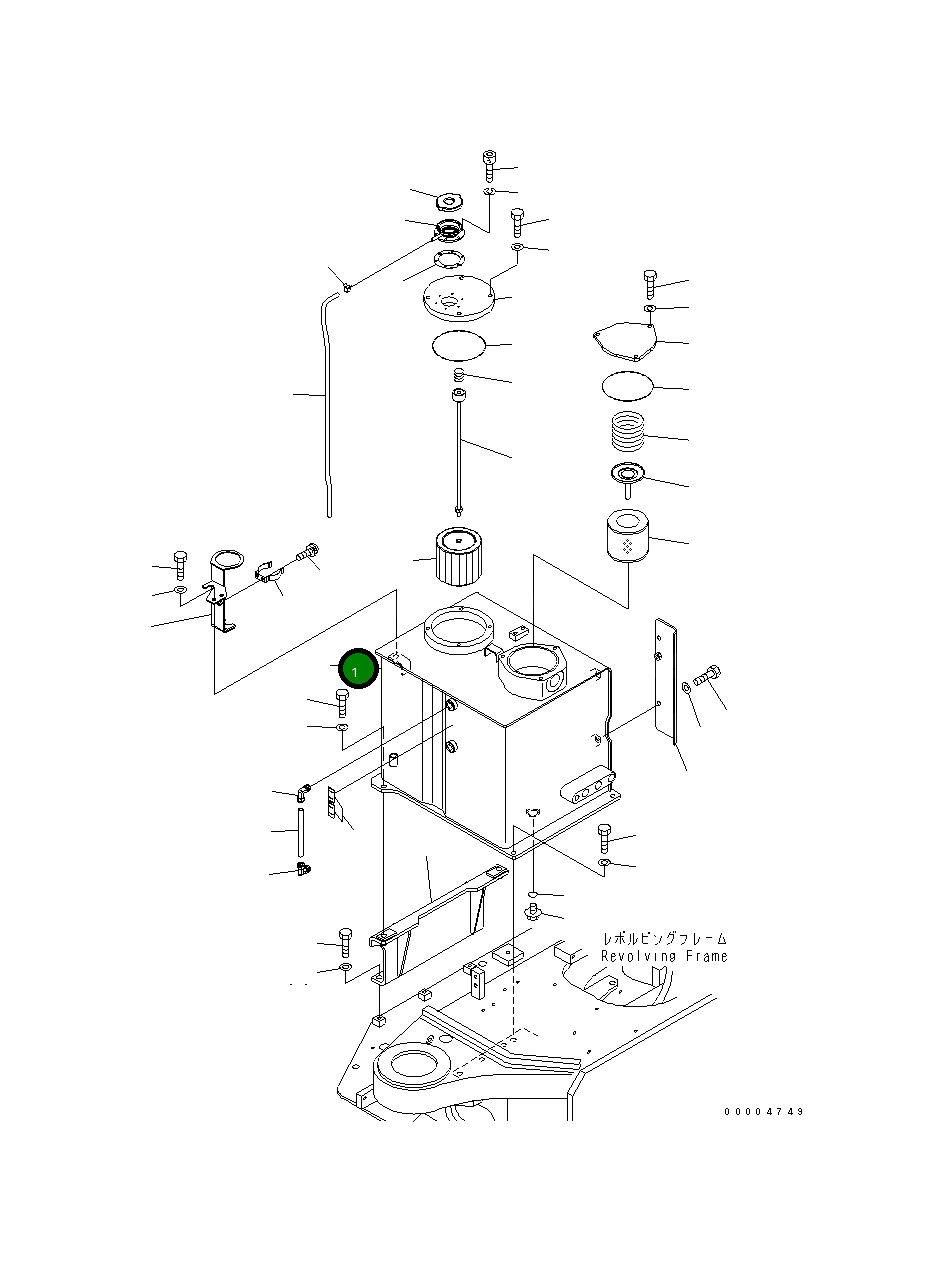 1

レボルビングフレーム
Revolving Frame

00004749