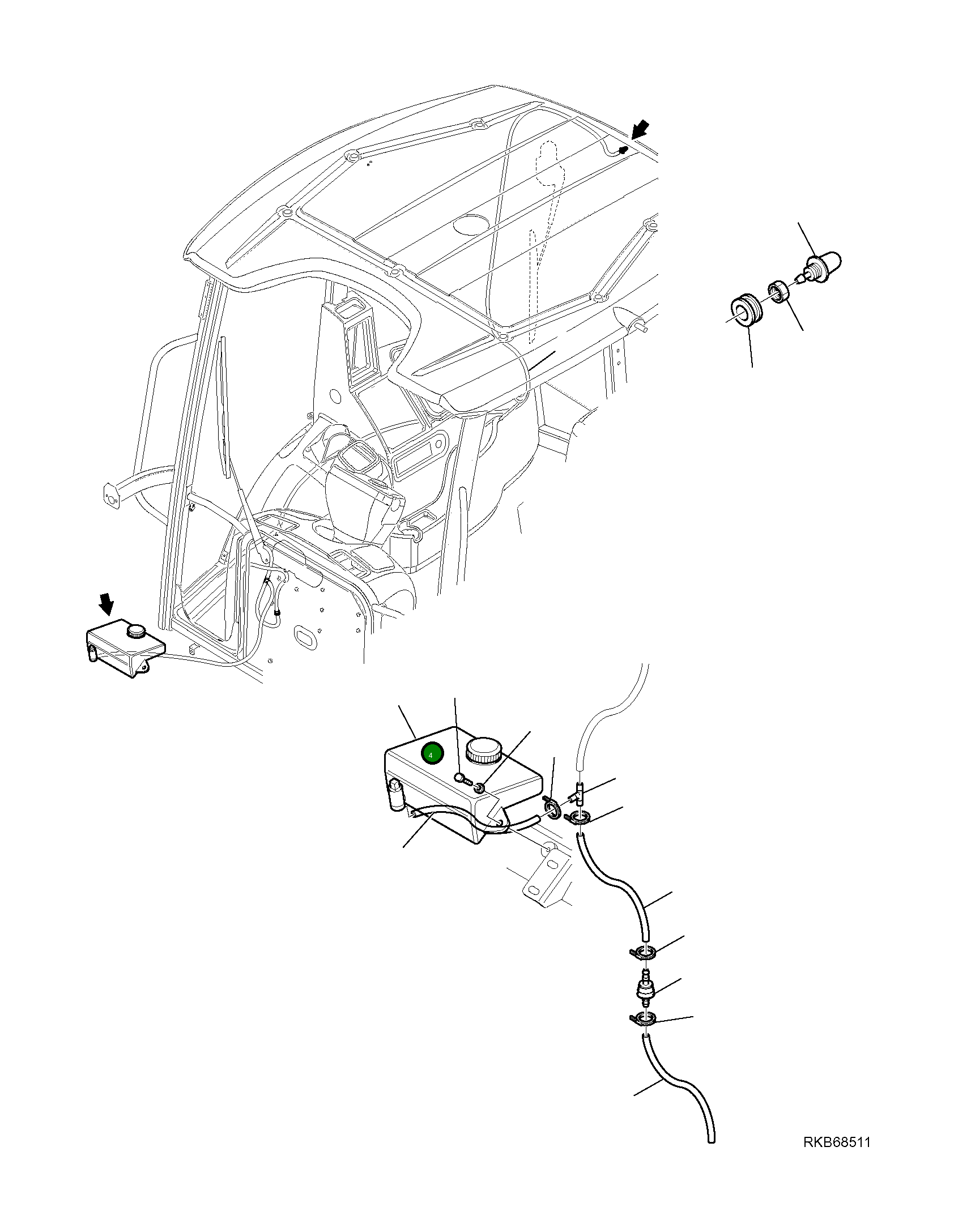 4

RKB68511