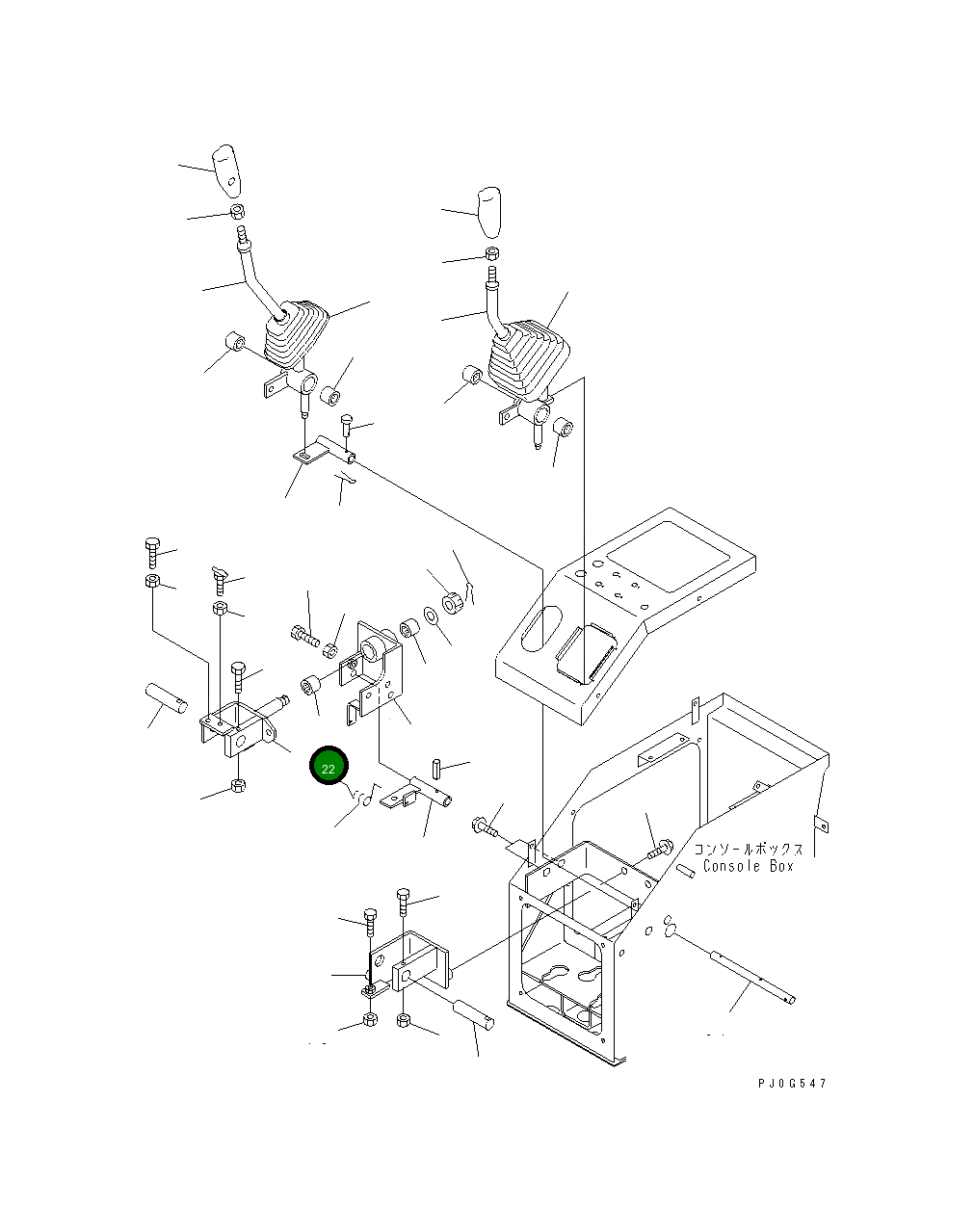 22

コンソールボックス
Console Box

PJ0G547