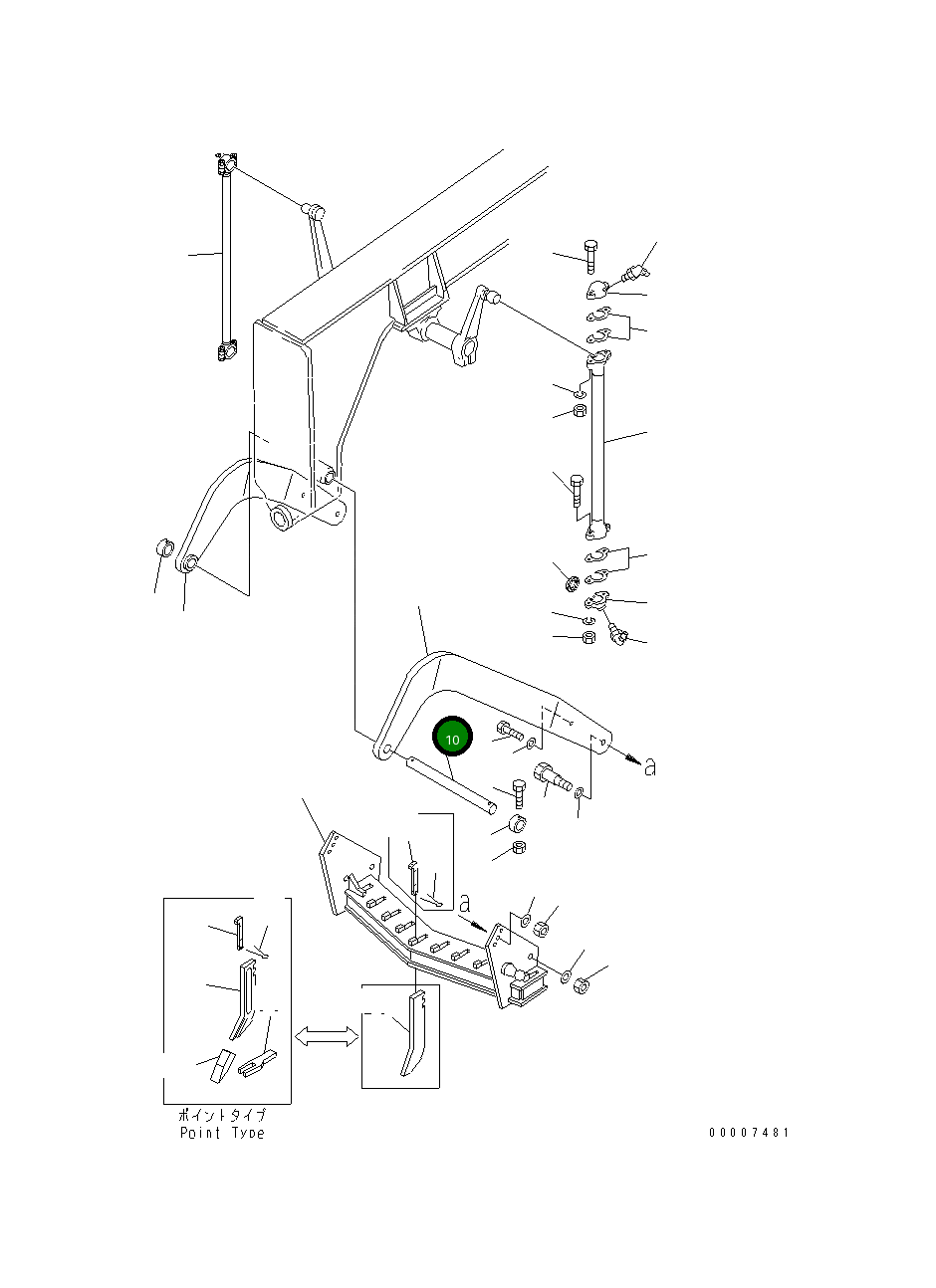 10

a

a

ポイントタイプ
Point Type

00007481