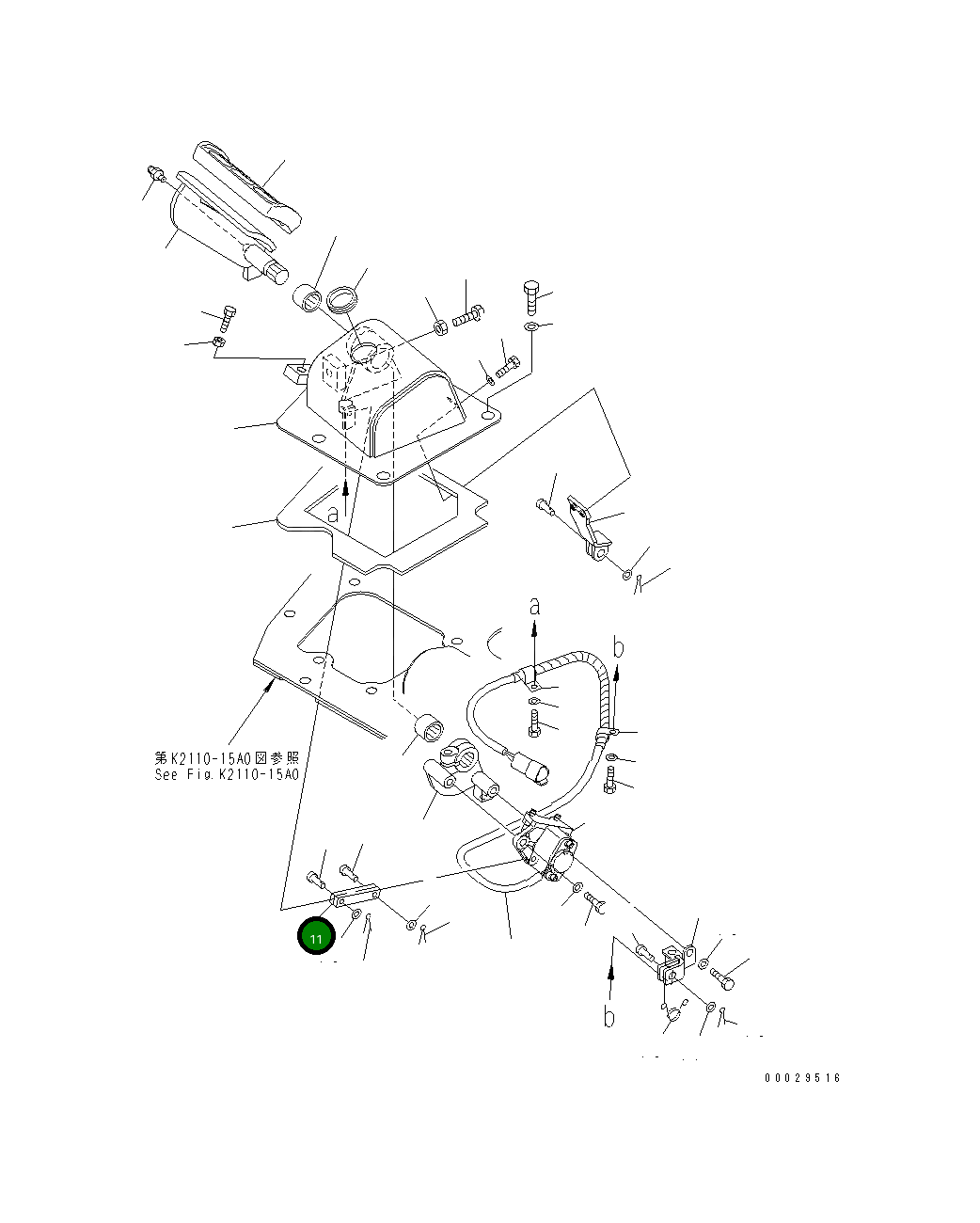 a

a

b

第K2110-15A0図参照
See Fig.K2110-15A0

11

b

00029516