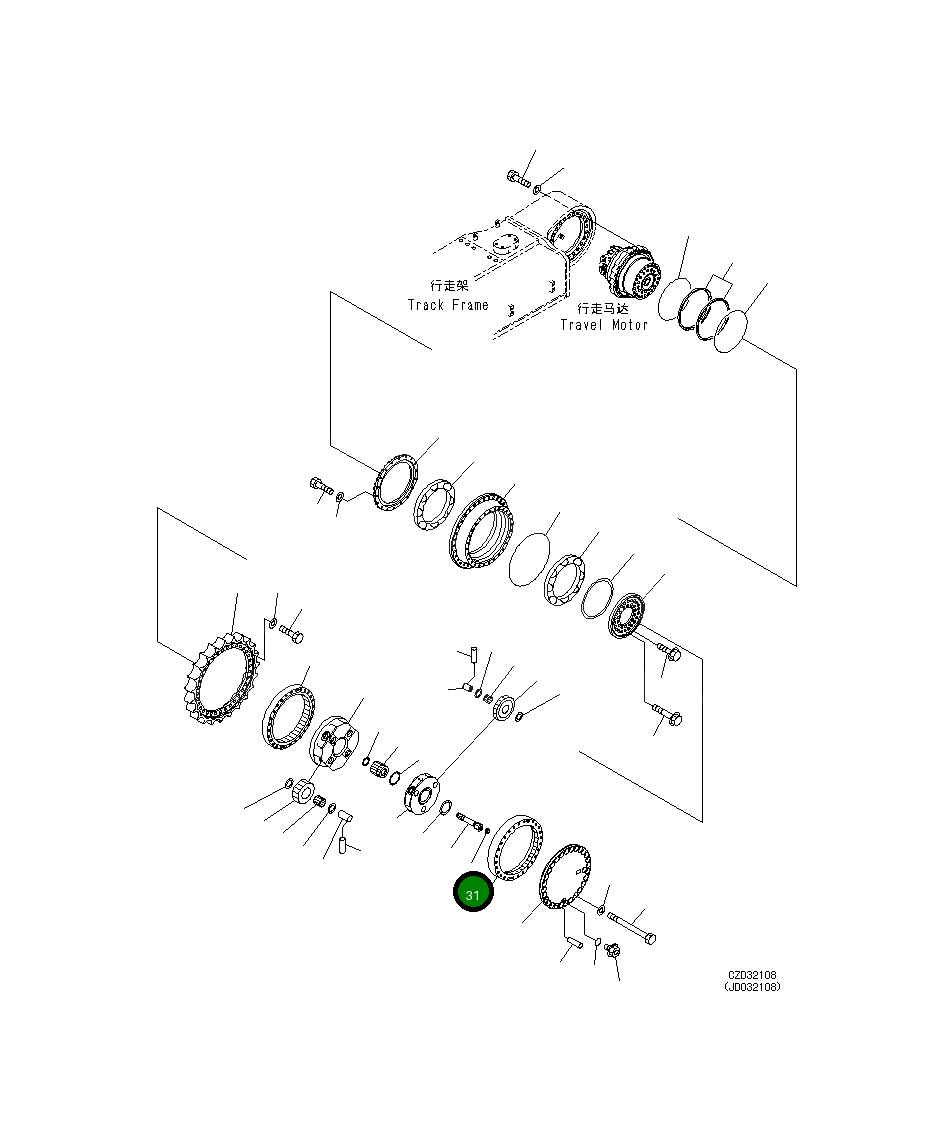 行走架
Track Frame

行走马达
Travel Motor

31

CZD32108
(JD032108)