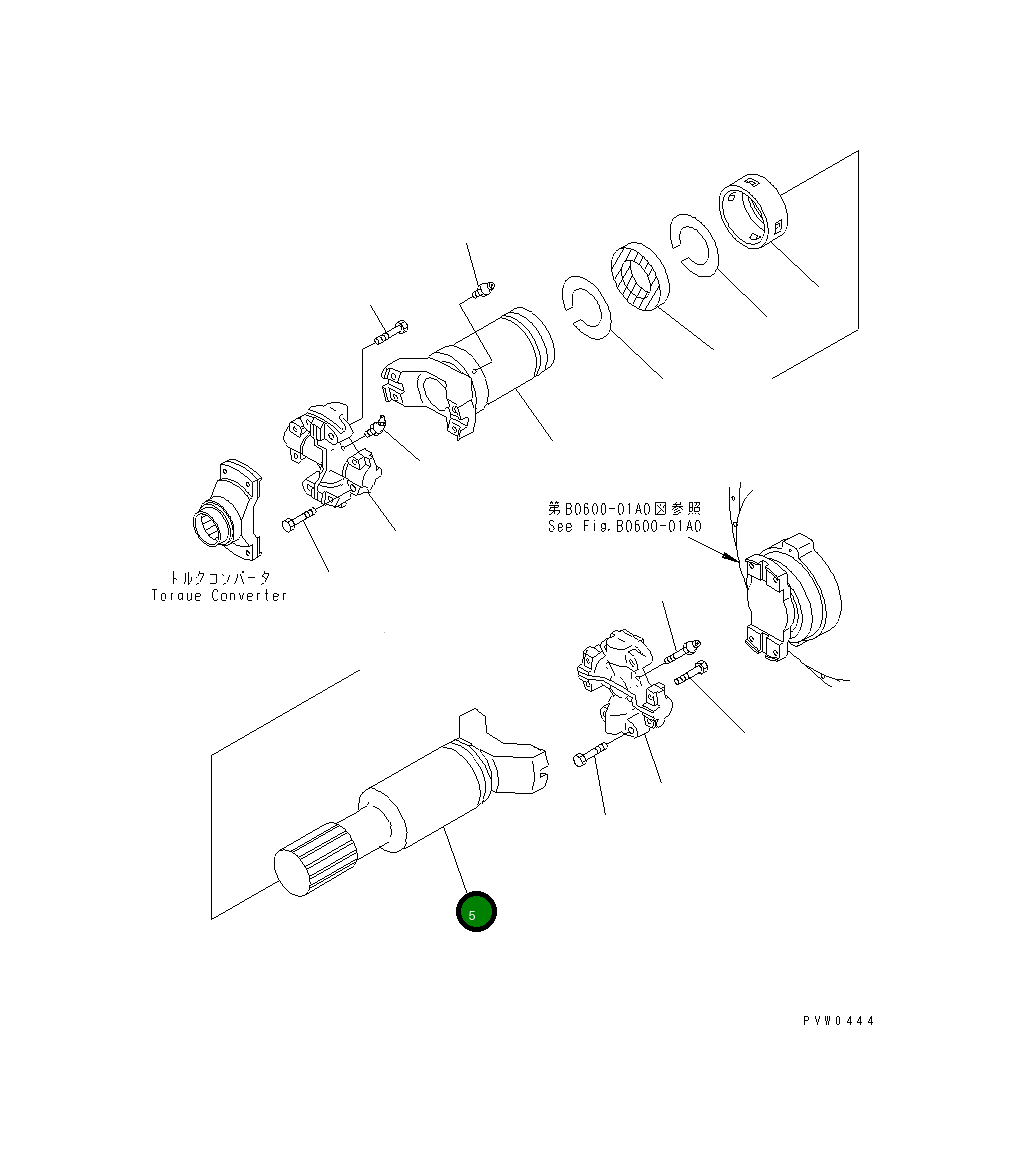 第B0600-01A0図参照
See Fig.B0600-01A0

トルクコンバータ
Torque Converter

5

PVW0444