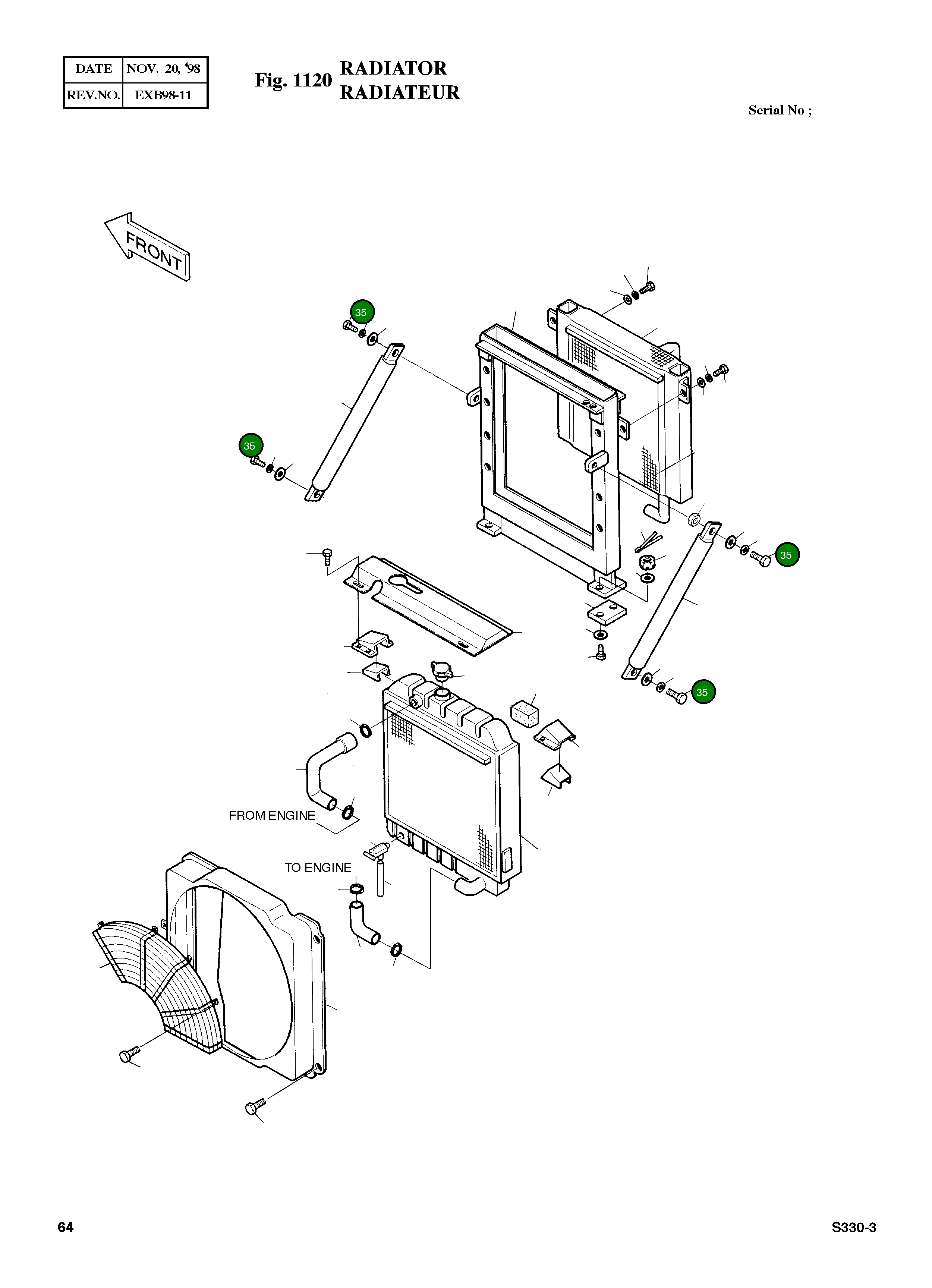 | DATE | NOV. 20, '98 |
|---|---|
| REV.NO. | EXB98-11 |

Fig. 1120 RADIATOR RADIATEUR

Serial No ;

FRONT

35

35

35

35

FROM ENGINE

TO ENGINE

64

S330-3