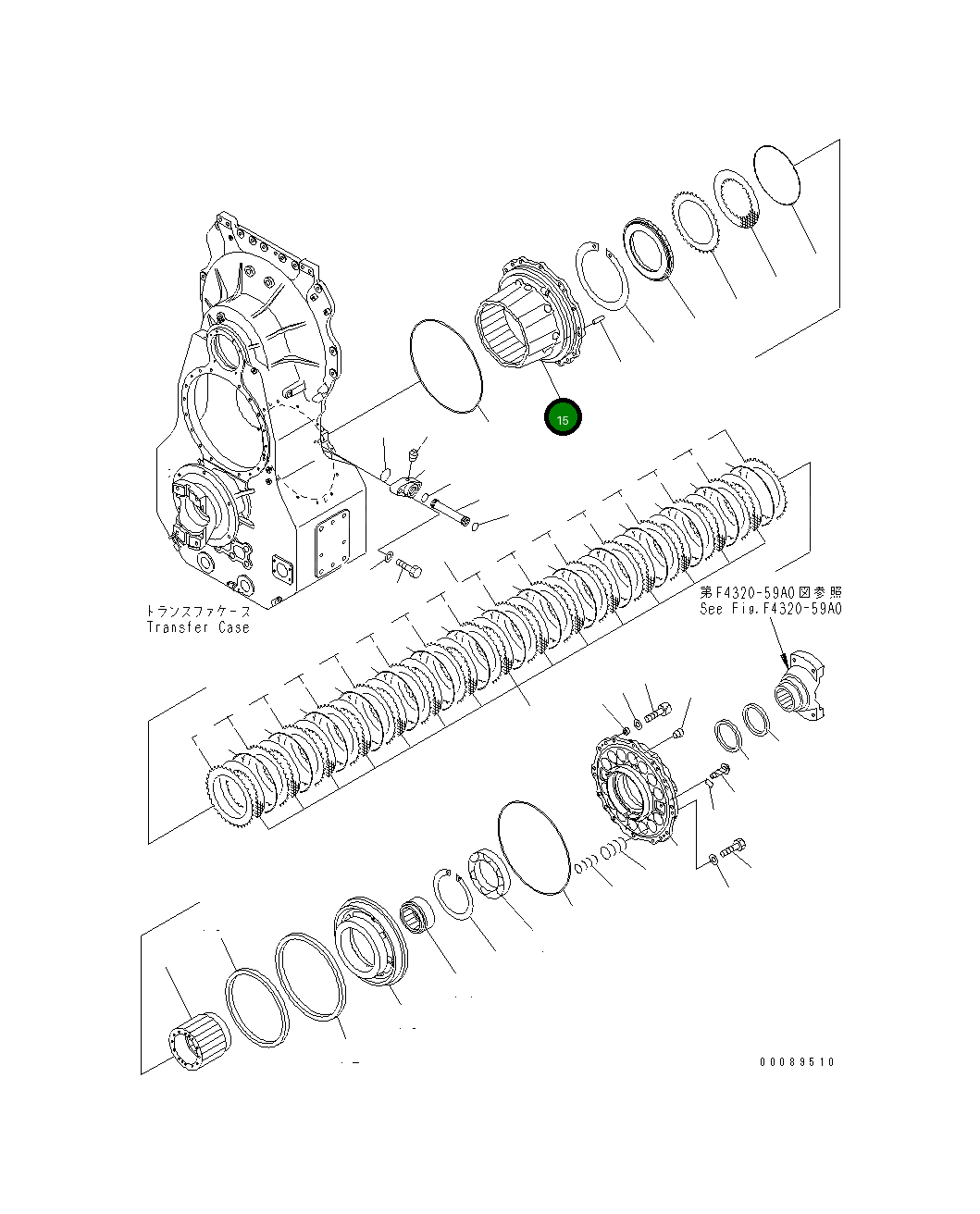 15

トランスファケース
Transfer Case

第F4320-59A0図参照
See Fig.F4320-59A0

00089510