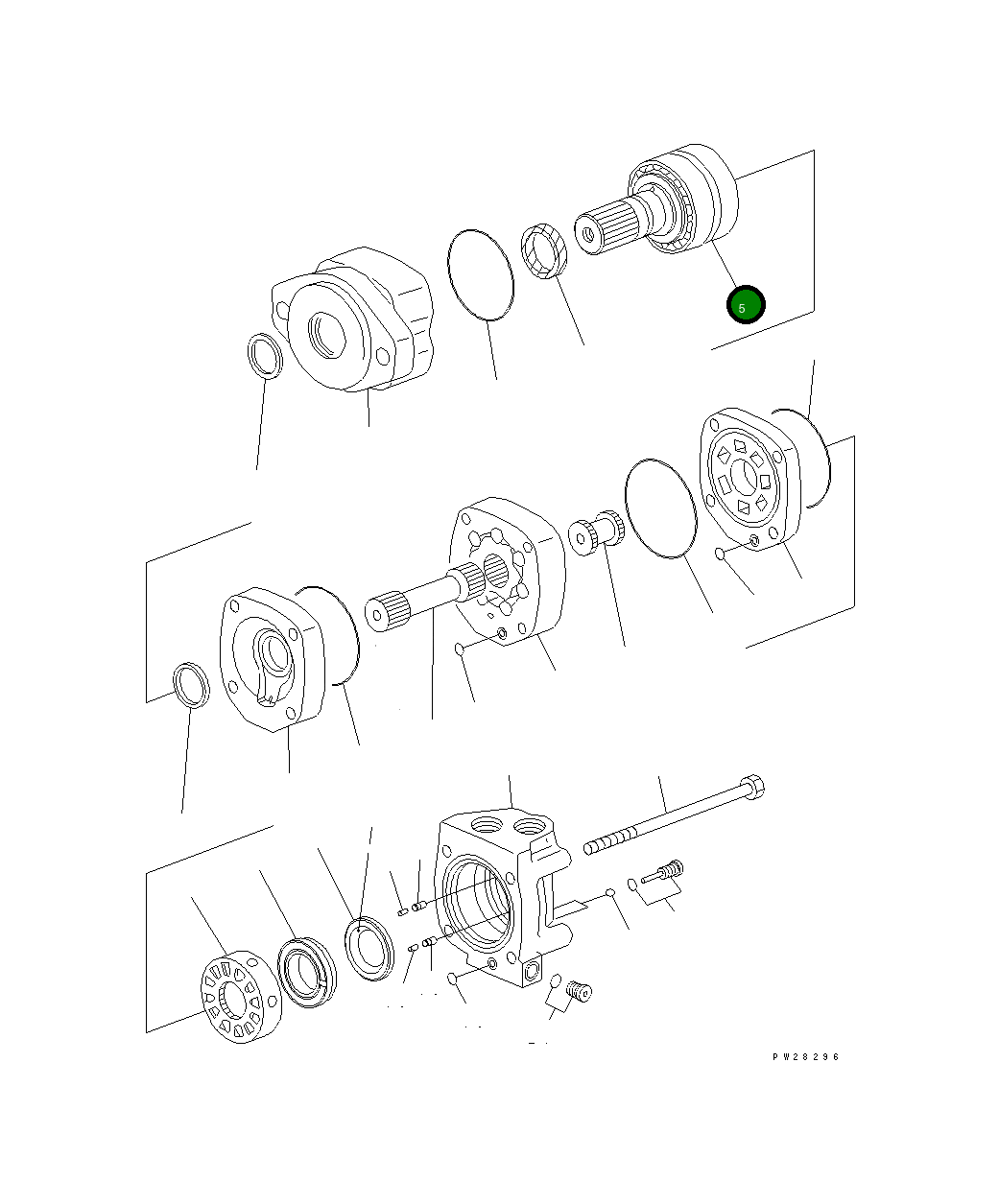 5

PW28296