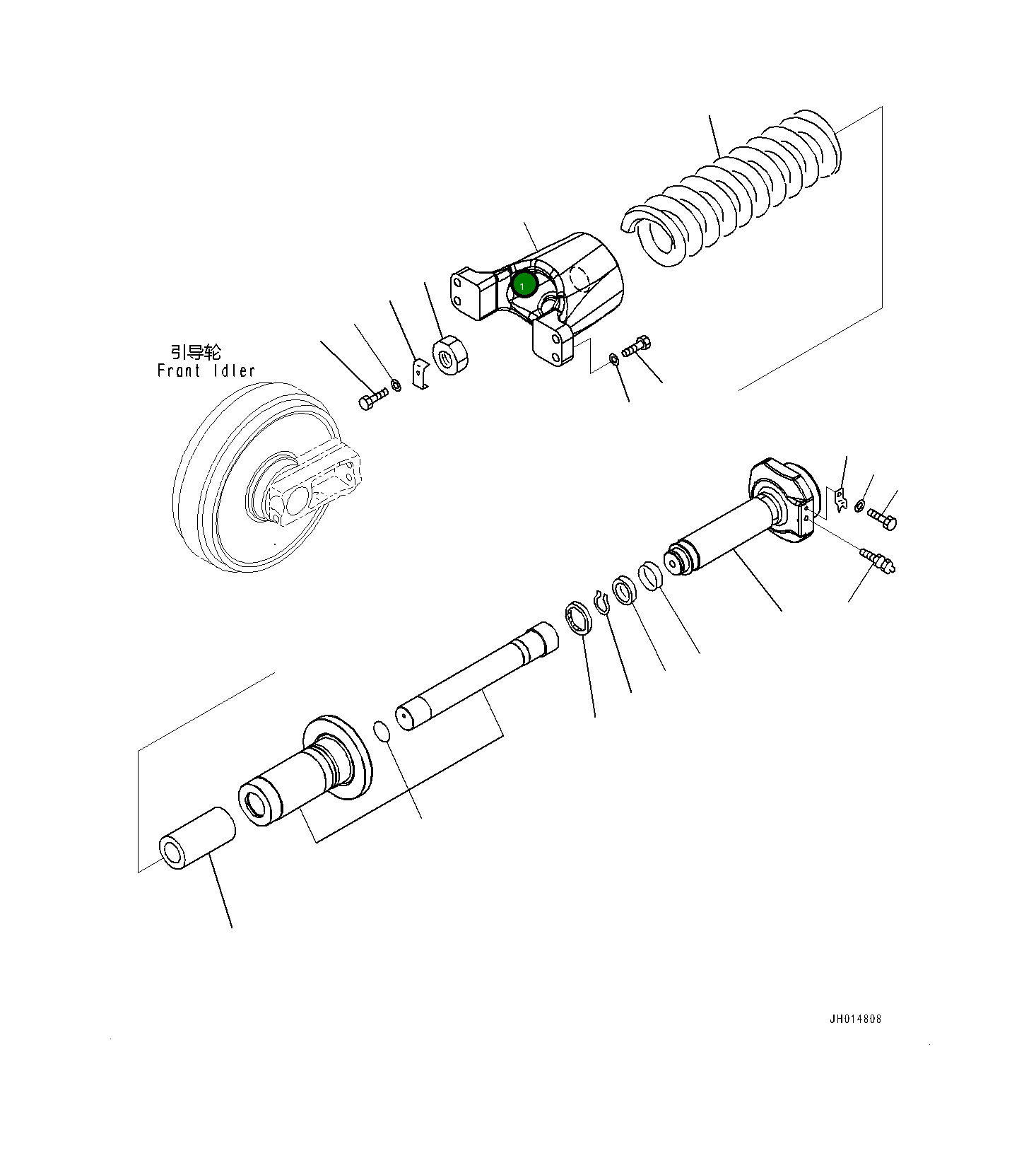 1

引导轮
Front Idler

JH014808