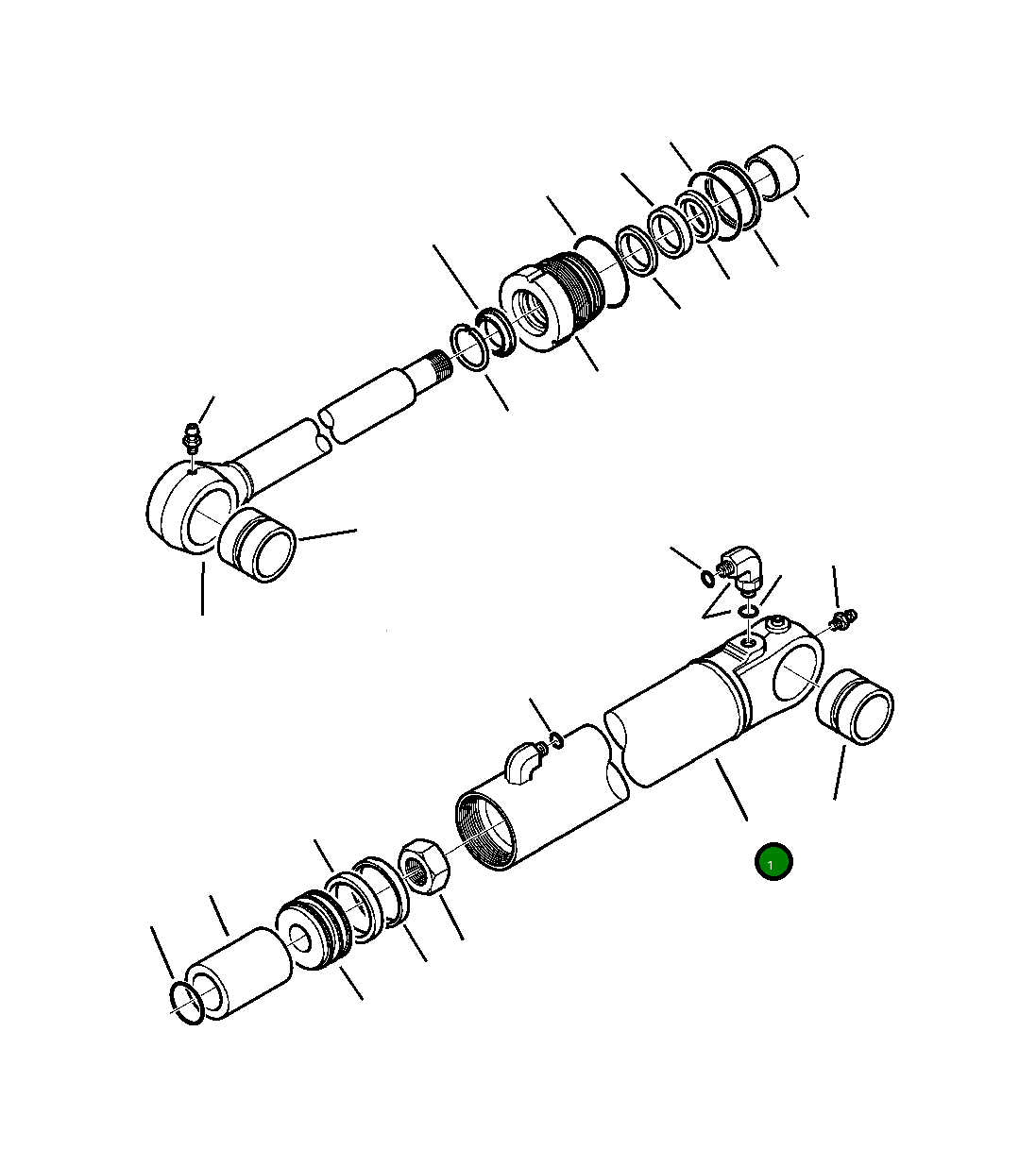 1