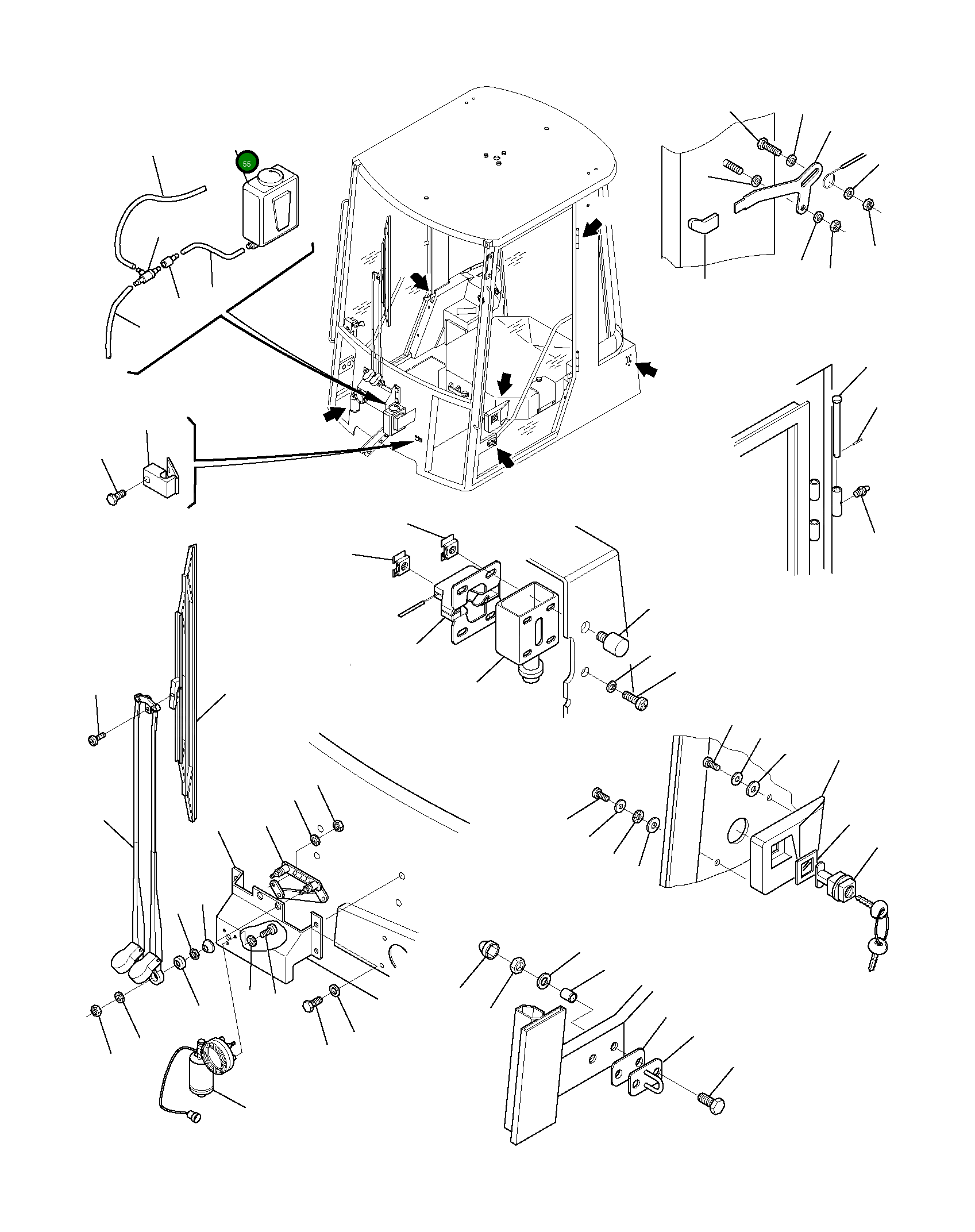 55