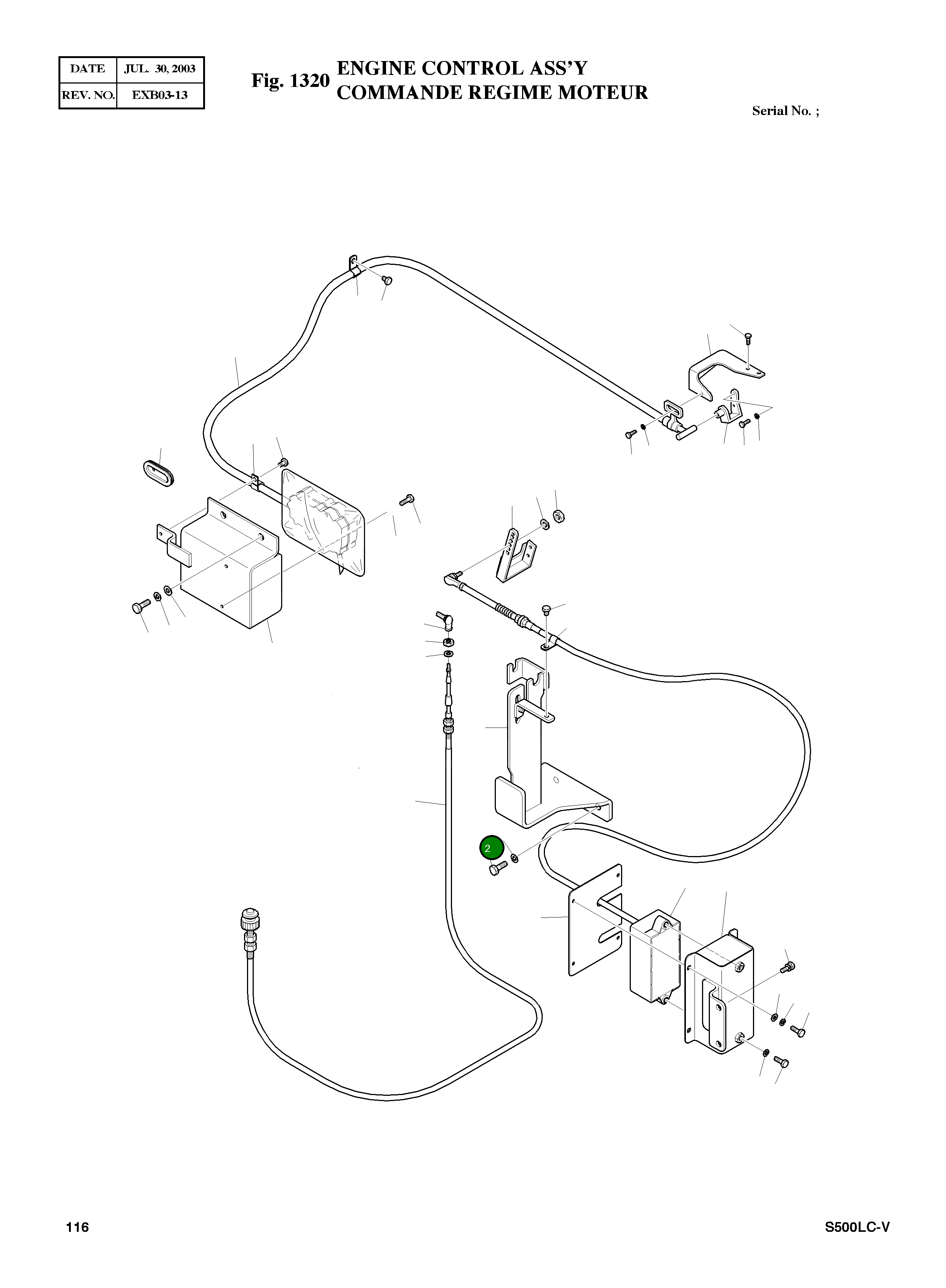 | DATE | JUL. 30, 2003 |
|---|---|
| REV. NO. | EXB03-13 |

Fig. 1320 ENGINE CONTROL ASS'Y
COMMANDE REGIME MOTEUR

Serial No. ;

2

116

S500LC-V