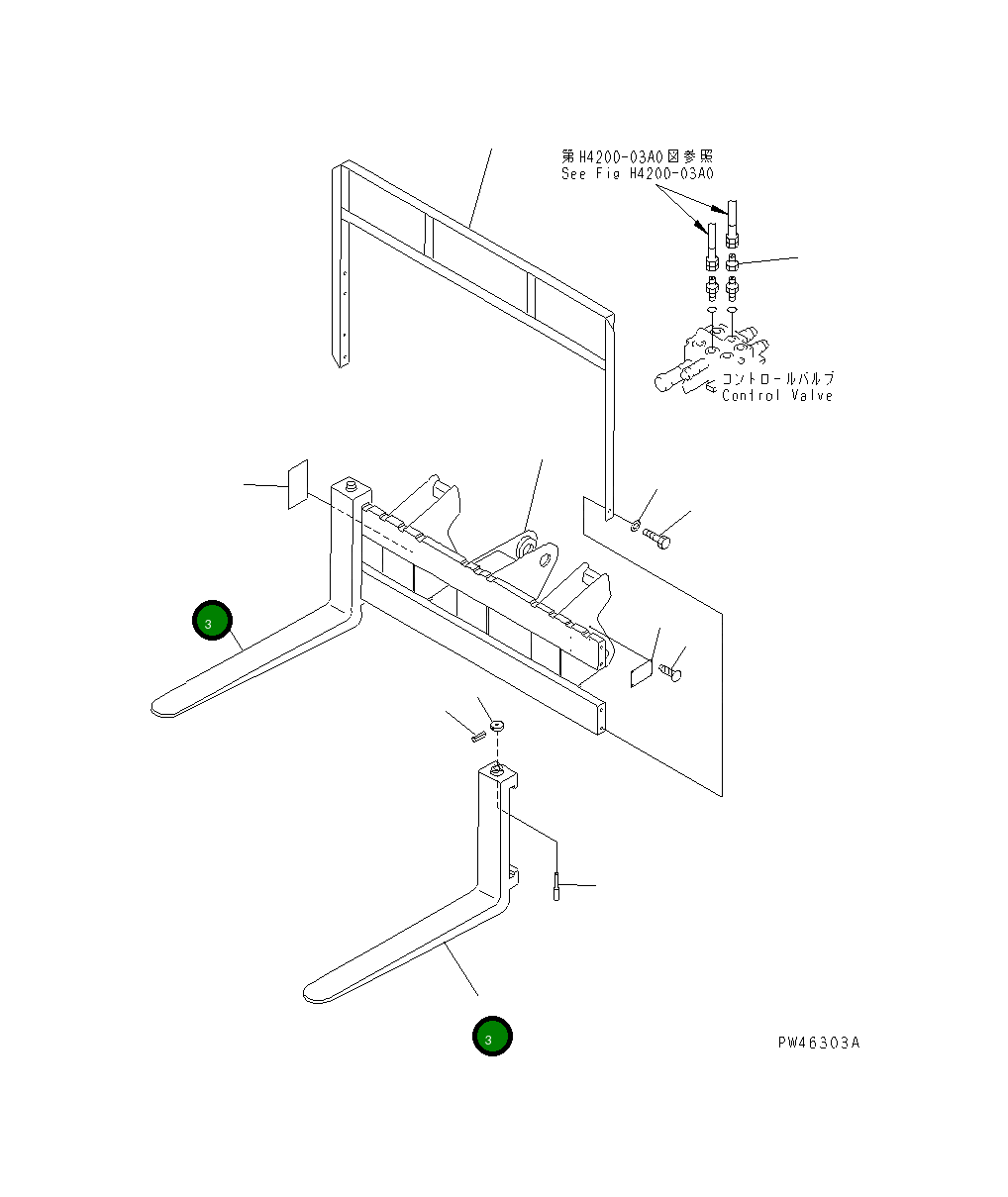 第H4200-03A0図参照
See Fig H4200-03A0

コントロールバルブ
Control Valve

3

3

PW46303A