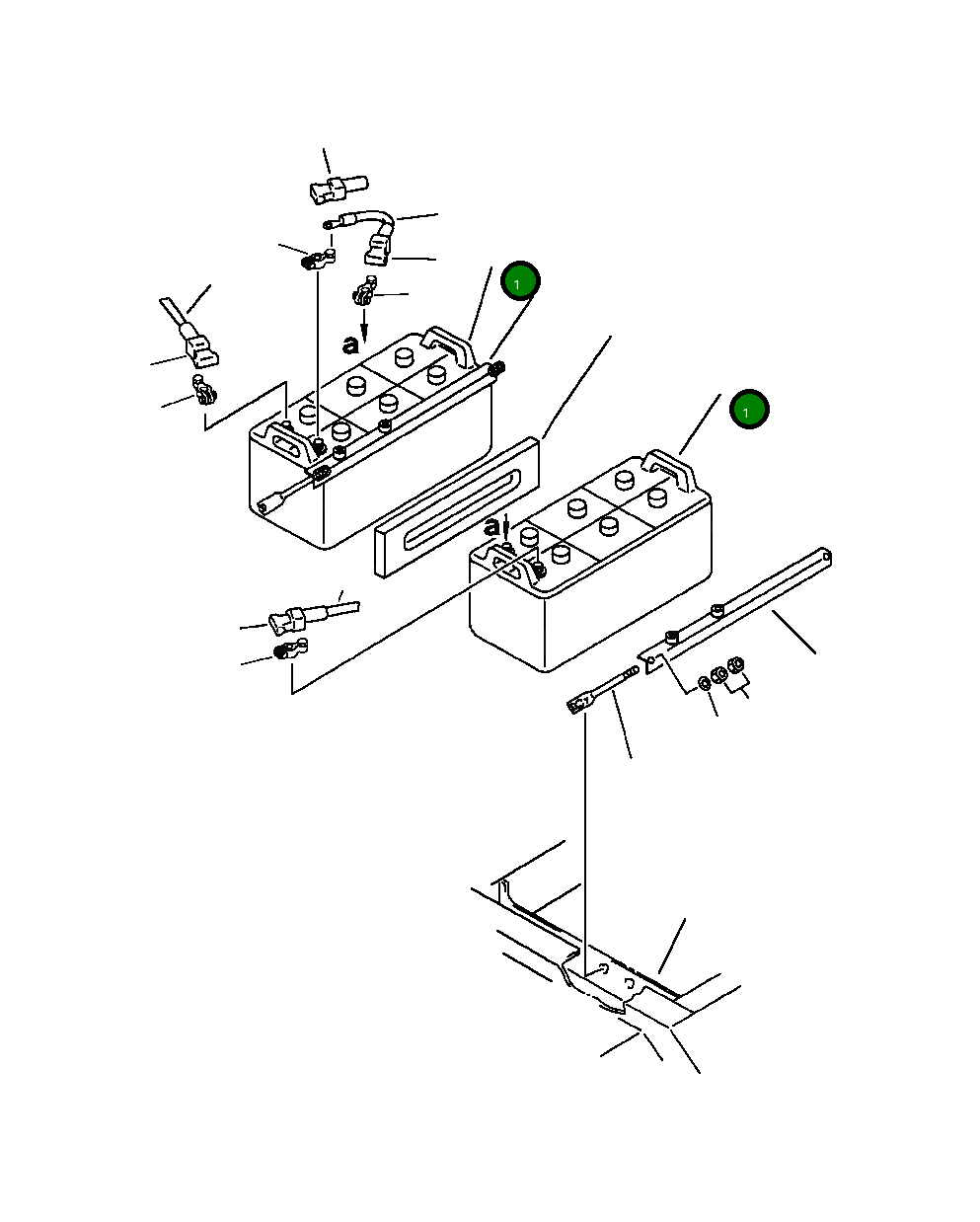 1
a
1
a