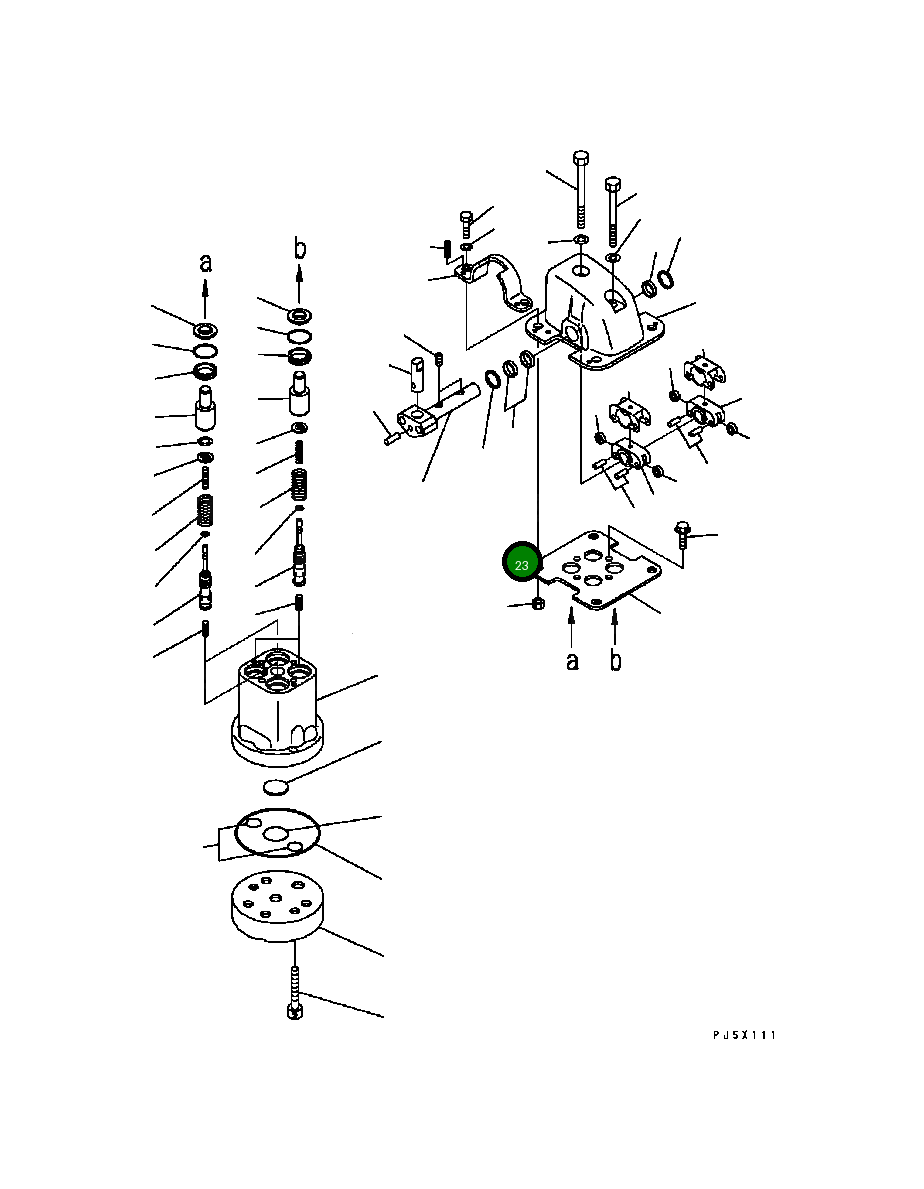 a
b
23
a
b
PJ5X111