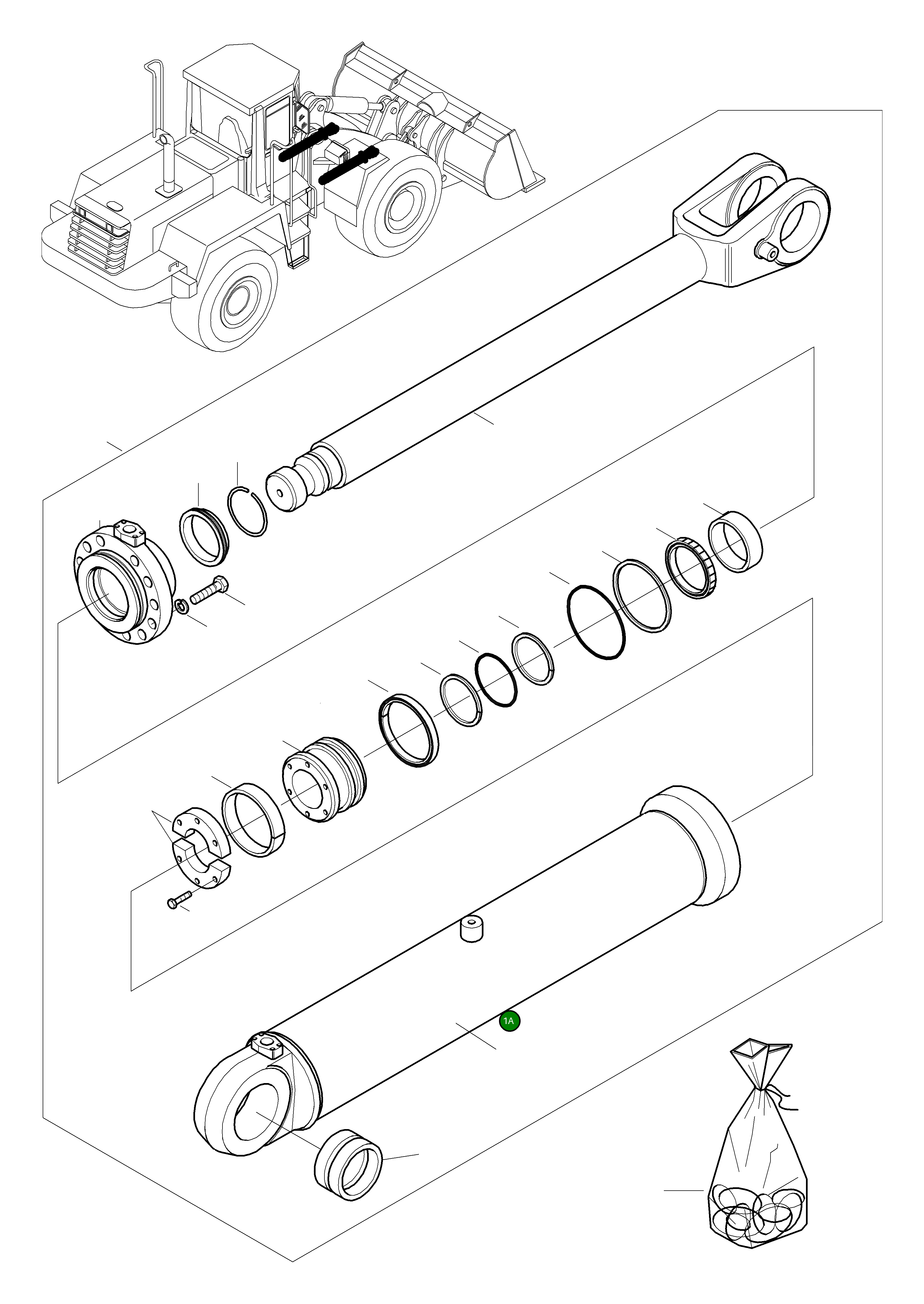 1A