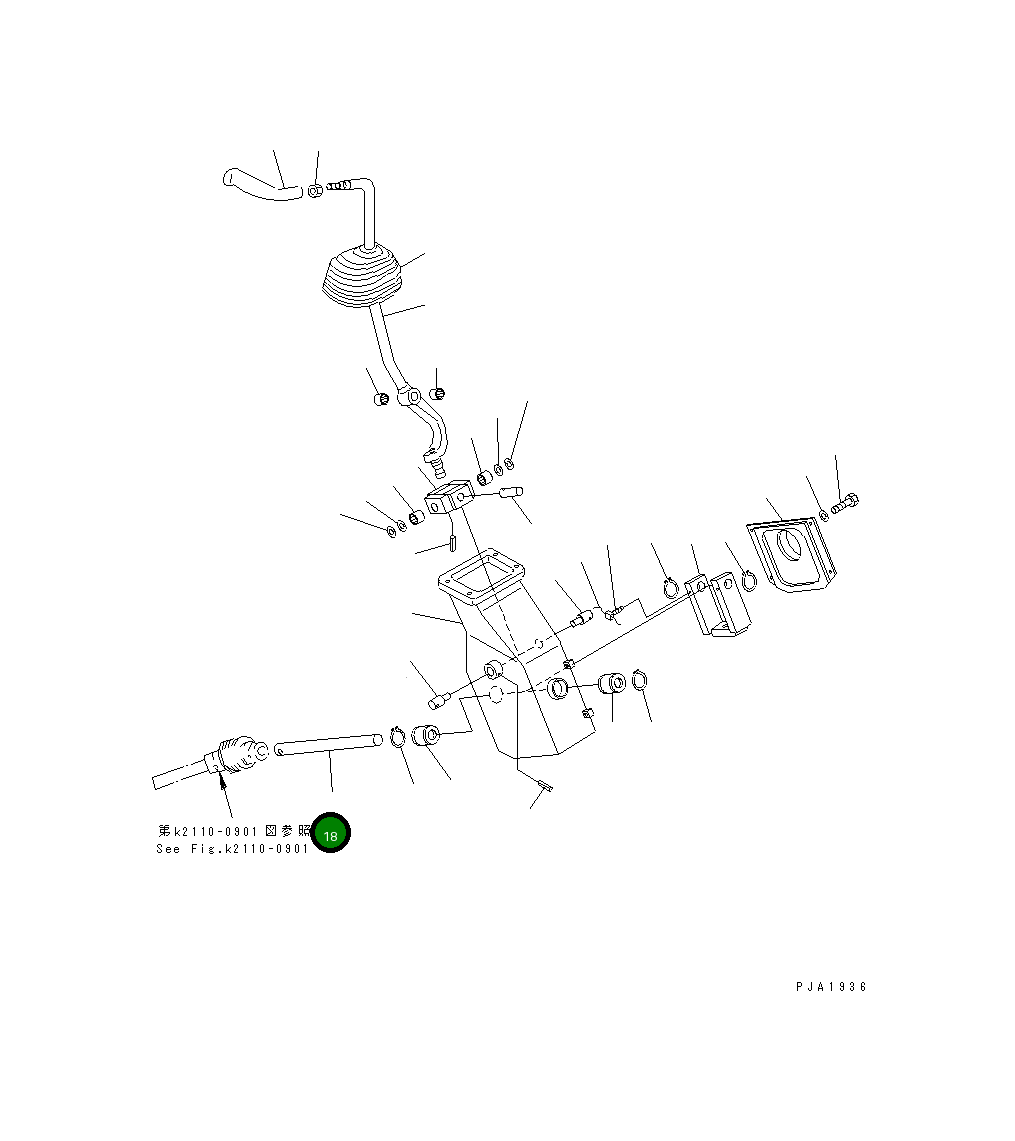 第k2110-0901図参照
See Fig.k2110-0901
18

PJA1936