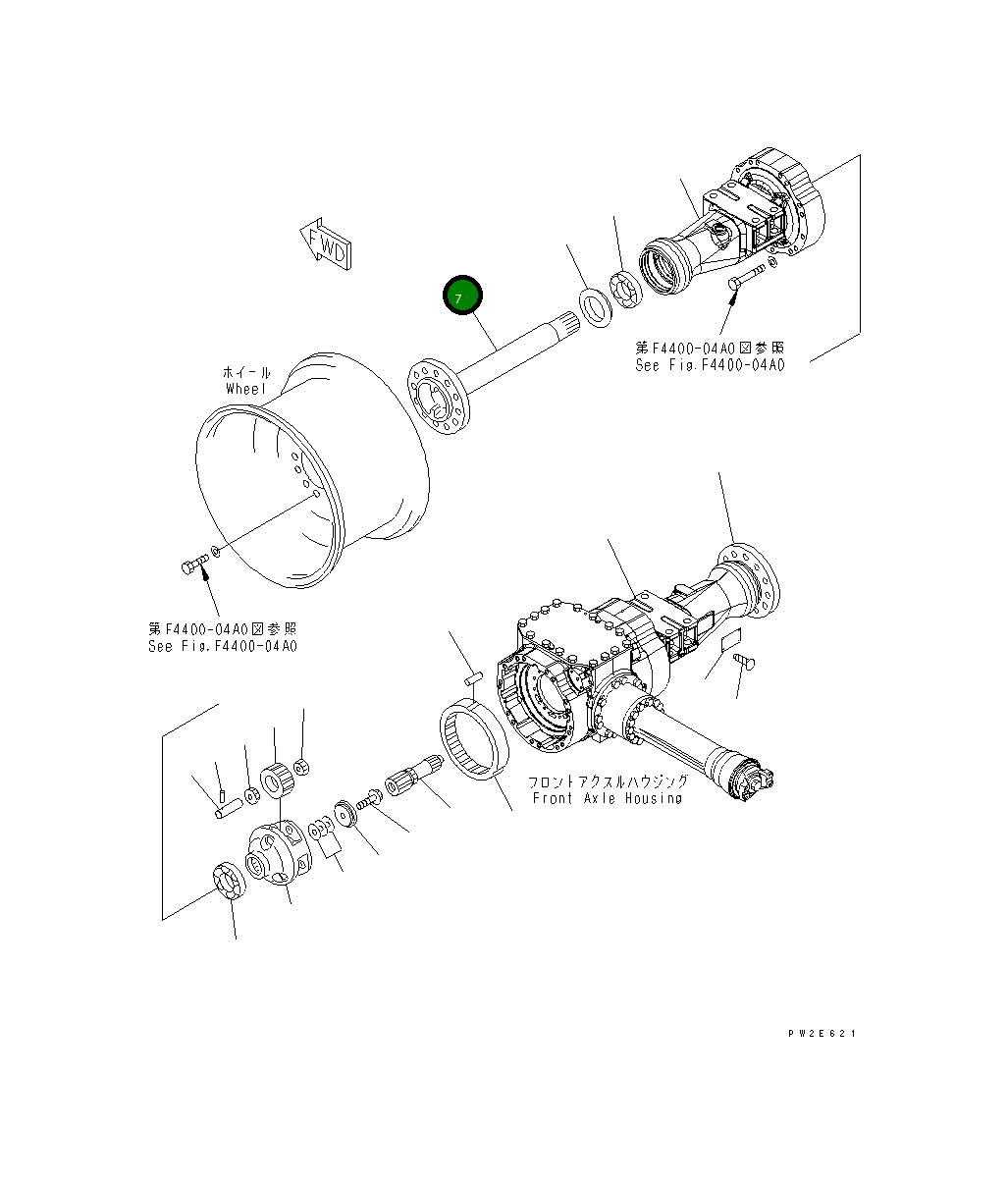 FWD

7

第F4400-04A0図参照
See Fig.F4400-04A0

ホイール
Wheel

第F4400-04A0図参照
See Fig.F4400-04A0

フロントアクスルハウジング
Front Axle Housing

PW2E621