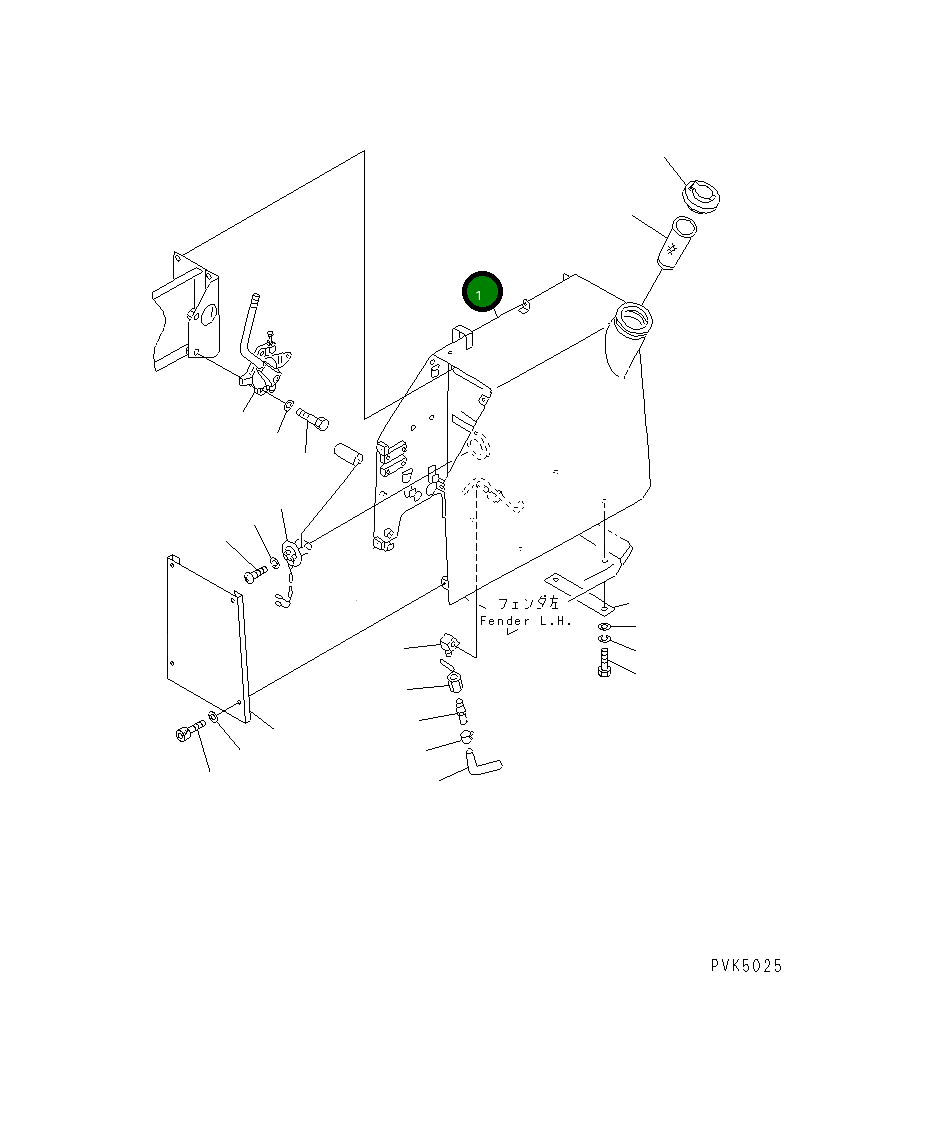 1

フェンダ左
Fender L.H.

PVK5025