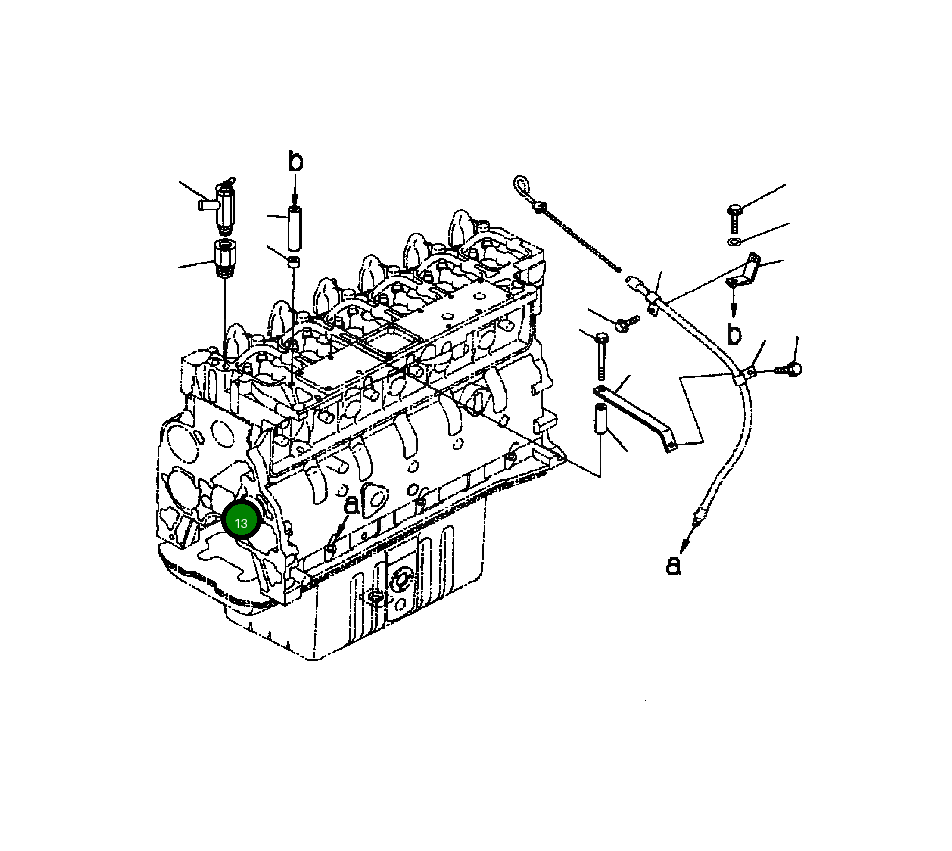 b
b
a
13
a