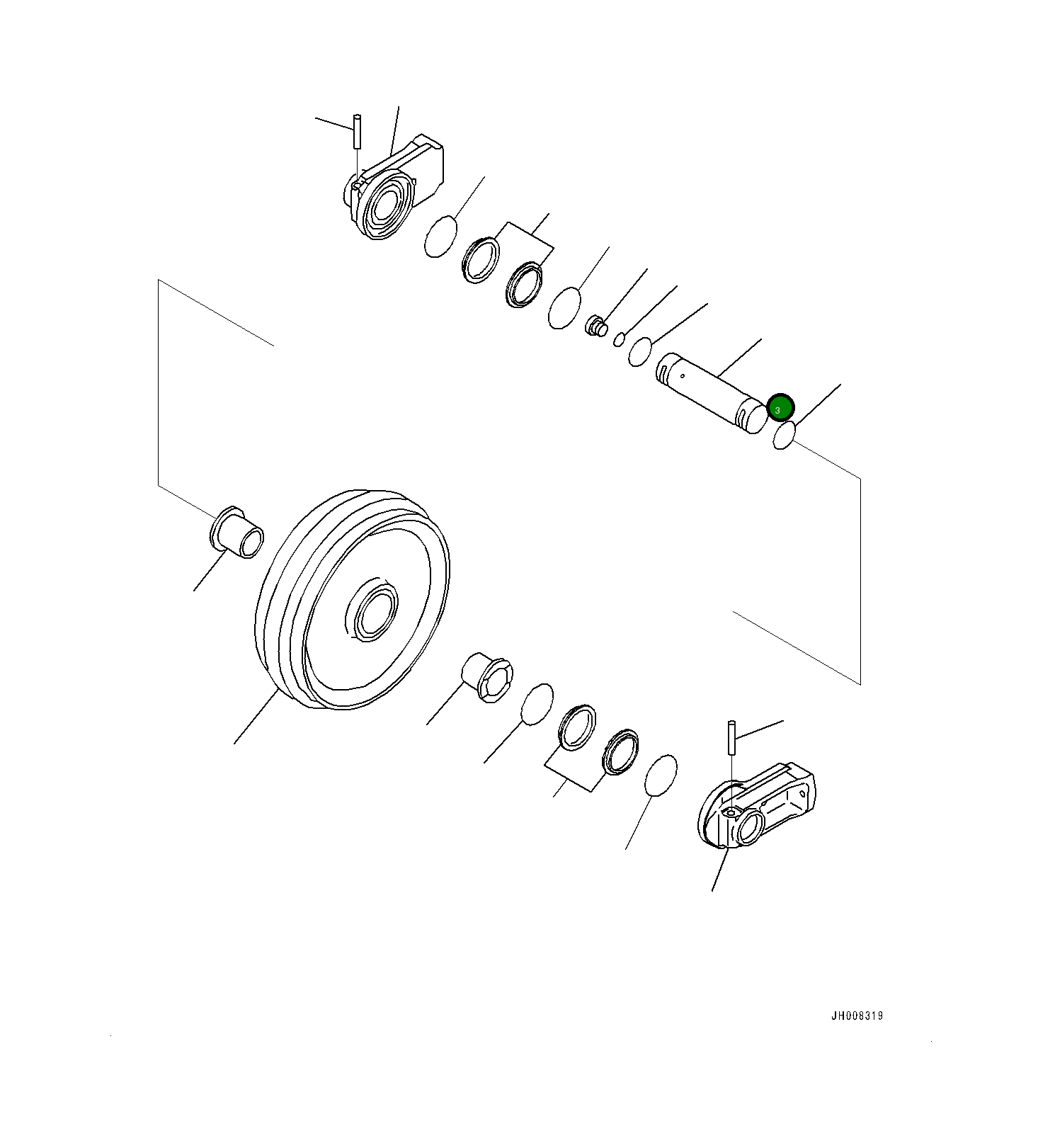 3

JH008319