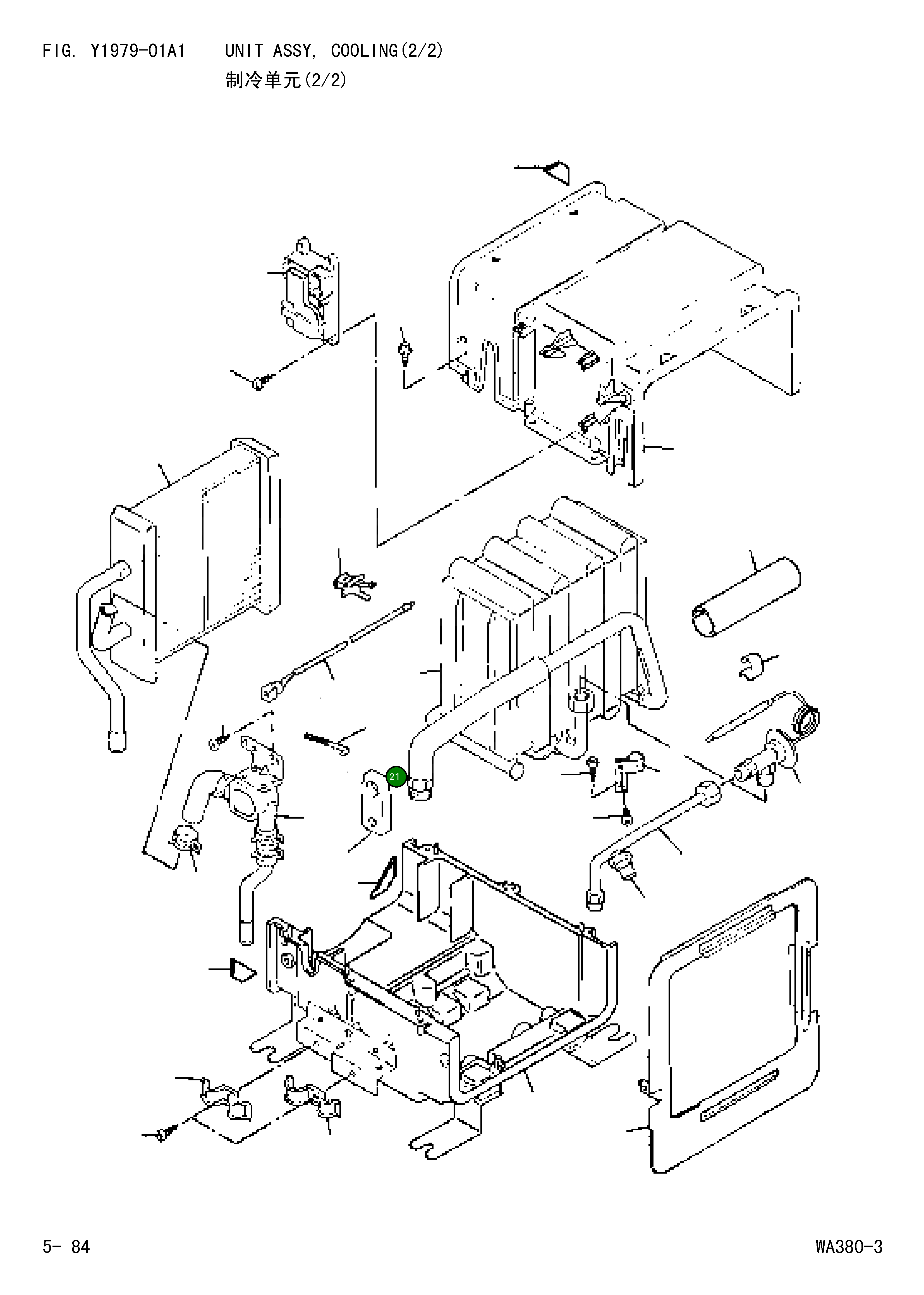 FIG. Y1979-01A1 UNIT ASSY, COOLING(2/2)
制冷单元(2/2)

21

5- 84

WA380-3