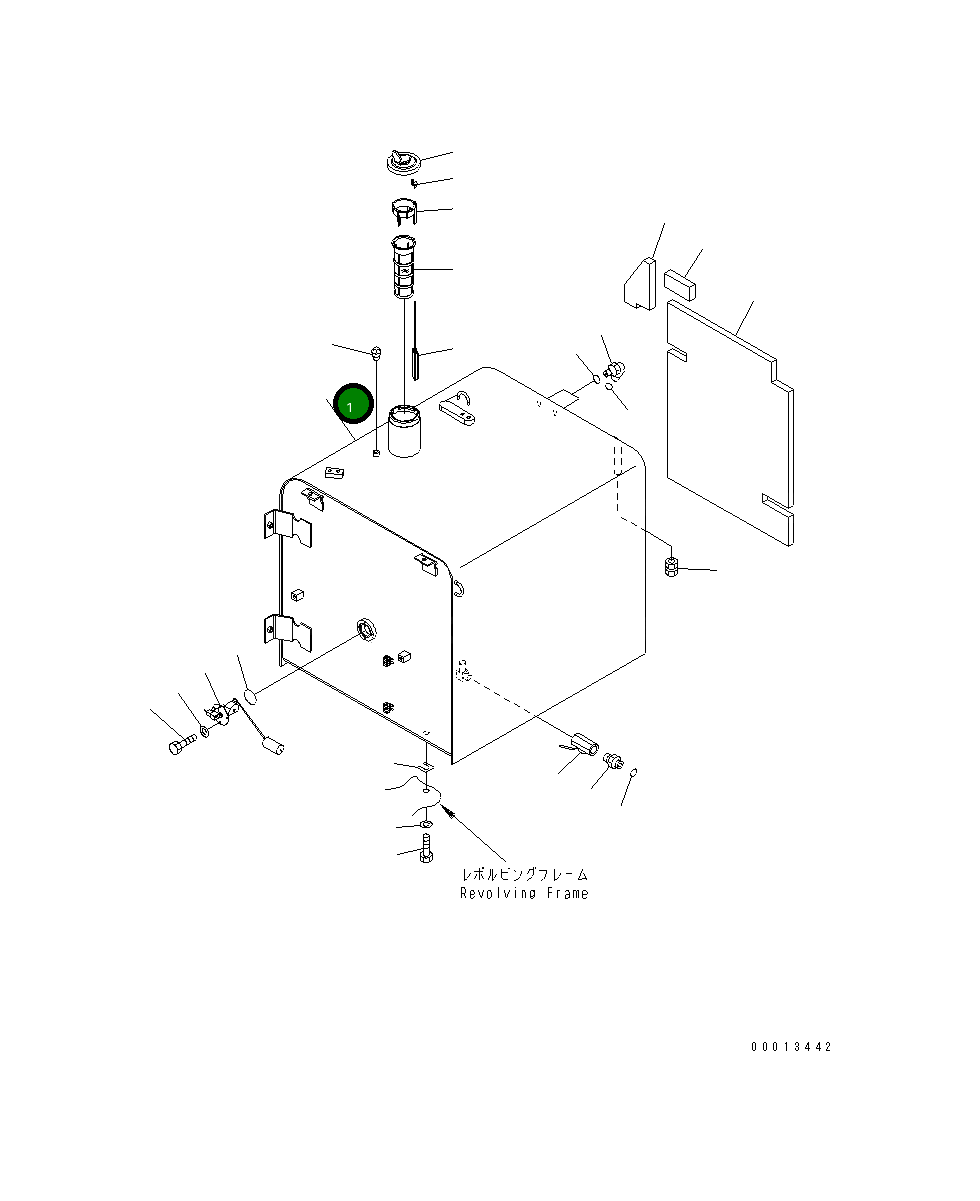 1

レボルビングフレーム
Revolving Frame

00013442