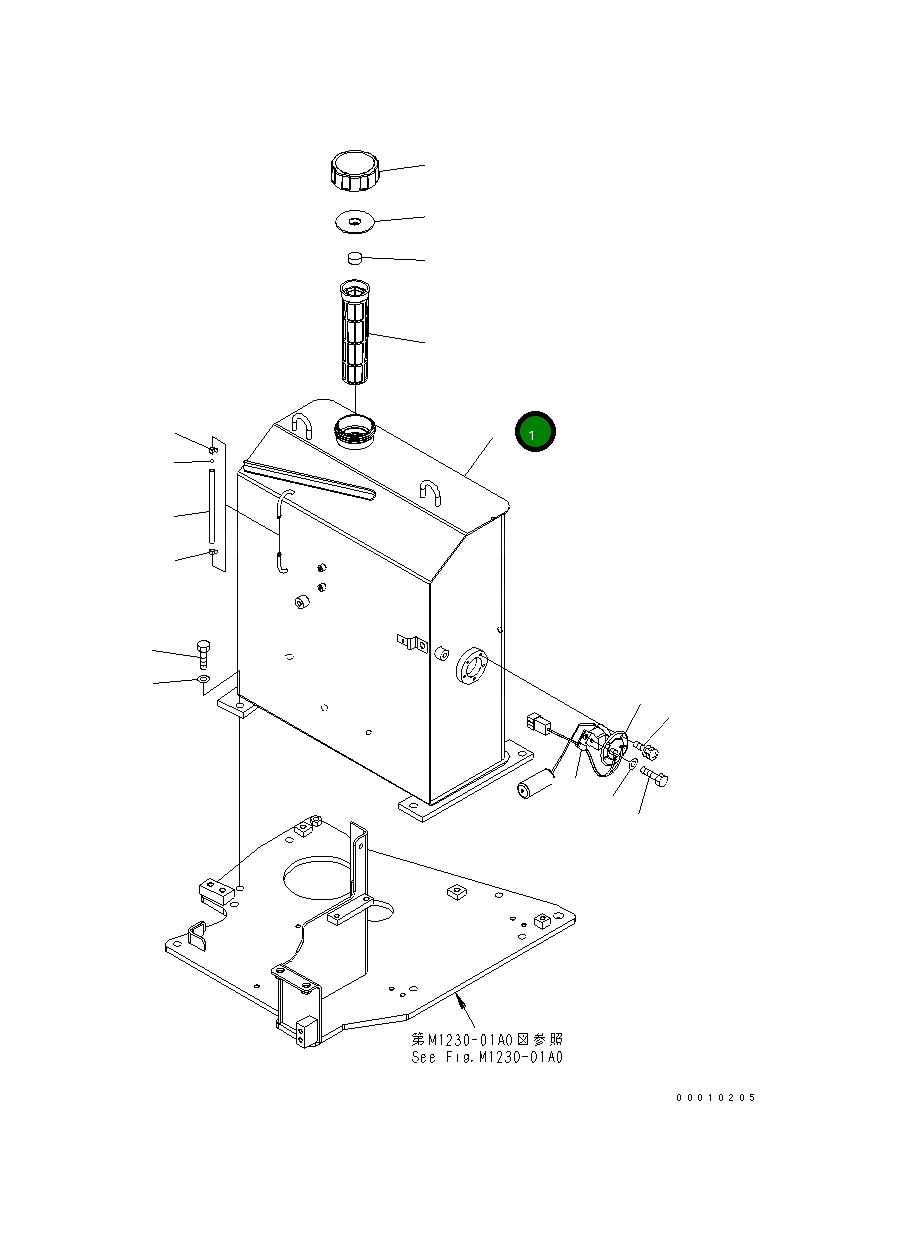 1

第M1230-01A0図参照
See Fig.M1230-01A0

00010205