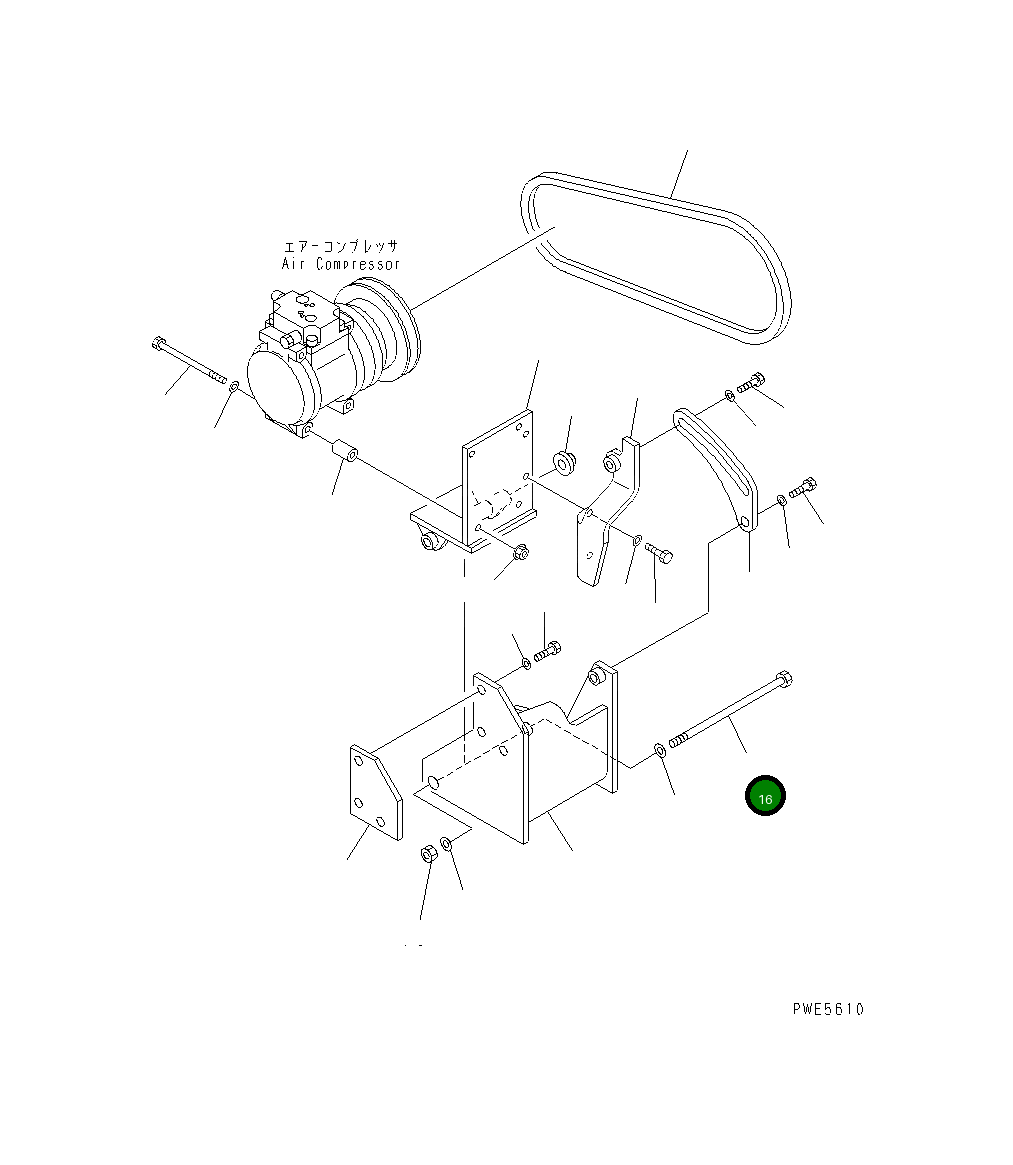 エアーコンプレッサ
Air Compressor

16

PWE5610