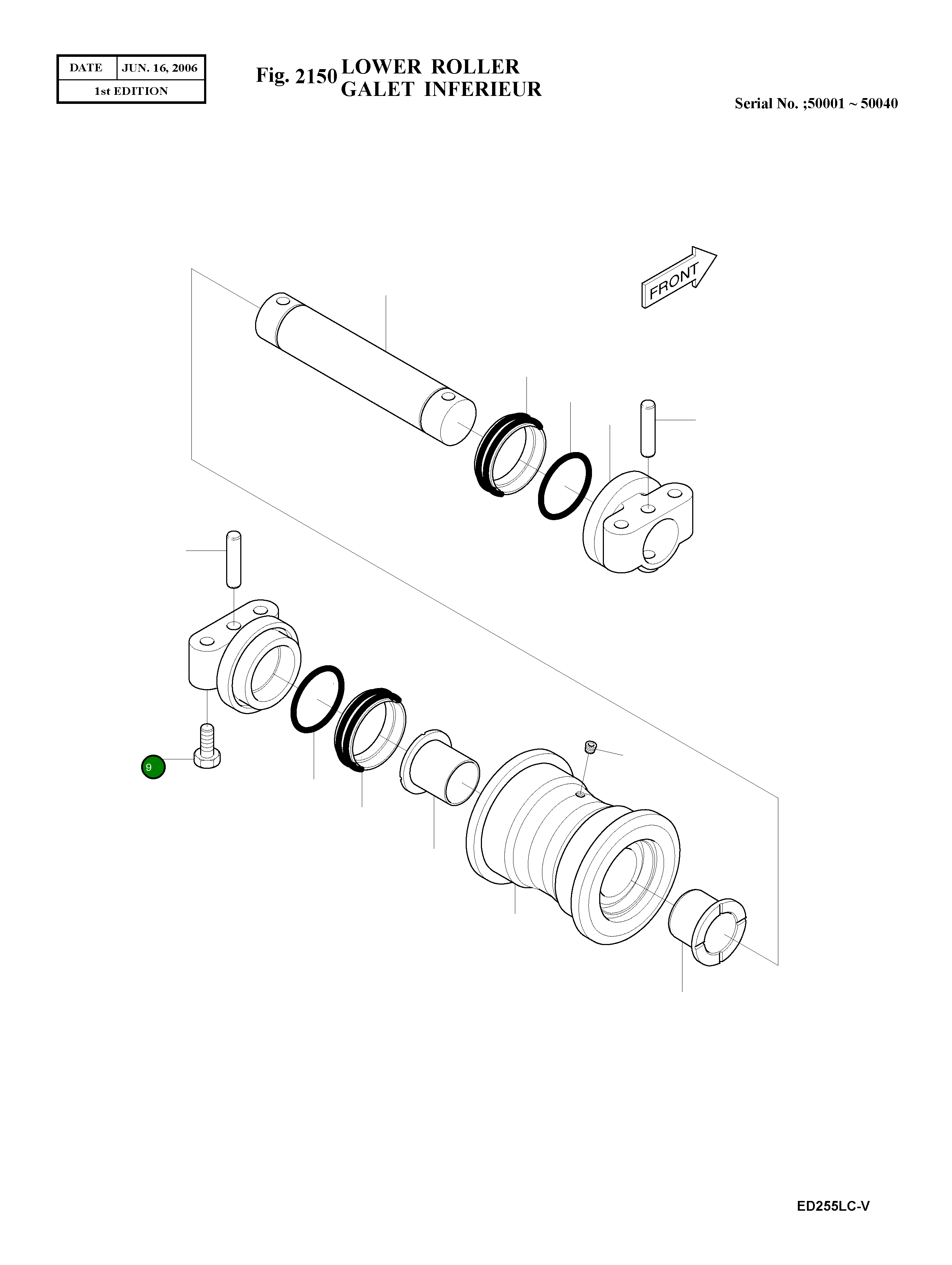 | DATE | JUN. 16, 2006 |
|---|---|
| 1st EDITION | |

Fig. 2150 LOWER ROLLER
GALET INFERIEUR

Serial No. ;50001 ~ 50040

FRONT

9

ED255LC-V