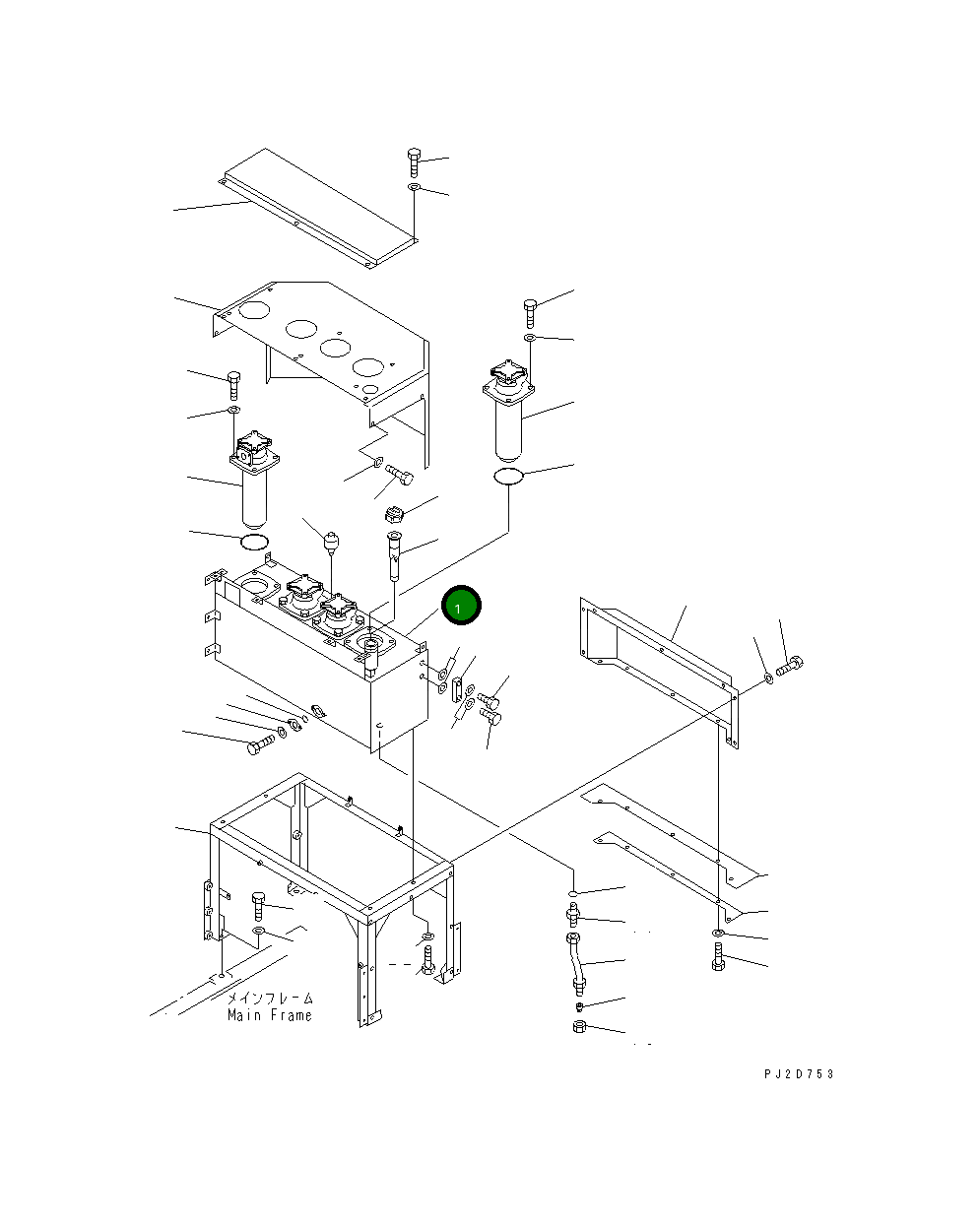 1

メインフレーム
Main Frame

PJ2D753