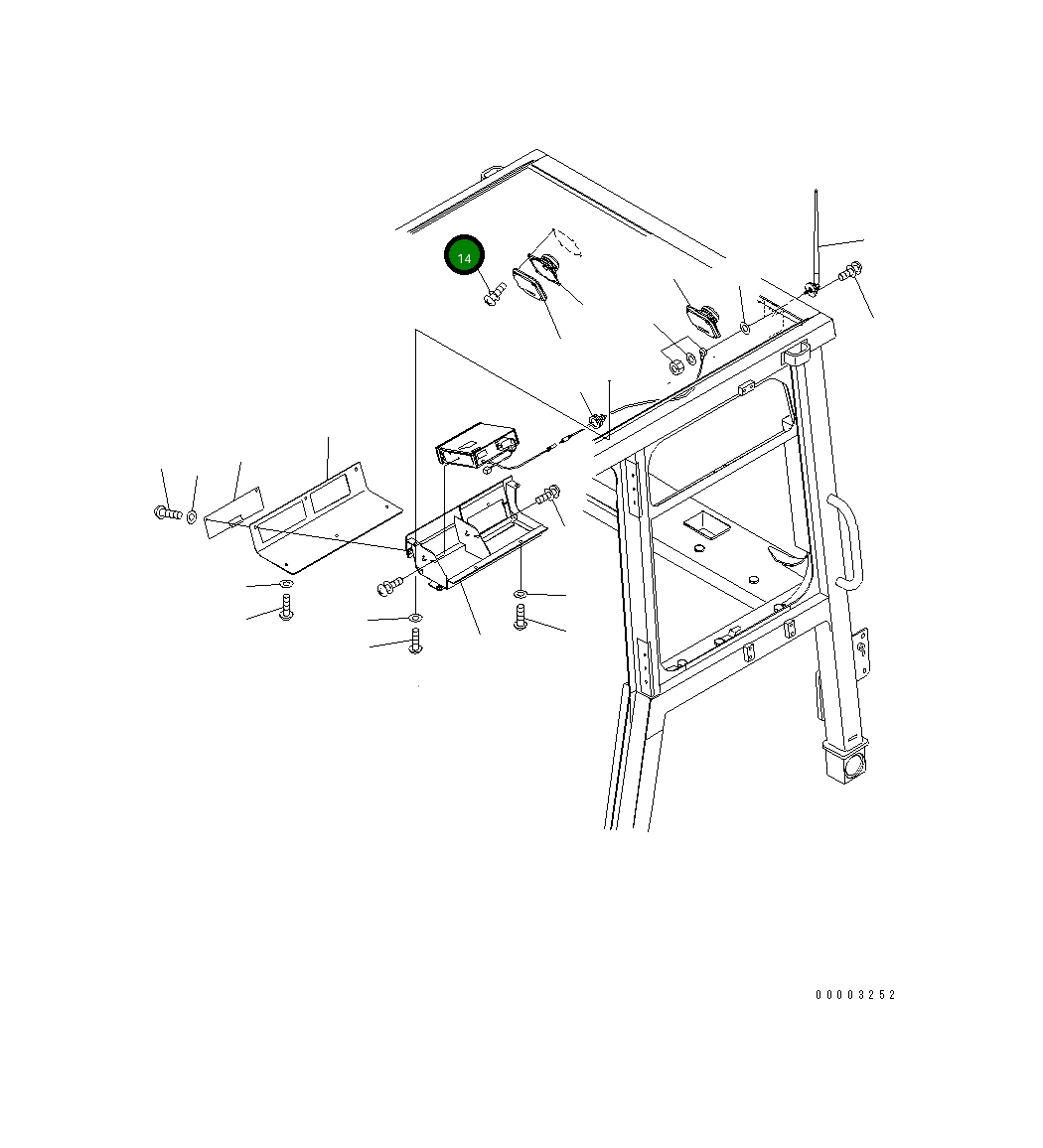 14

00003252