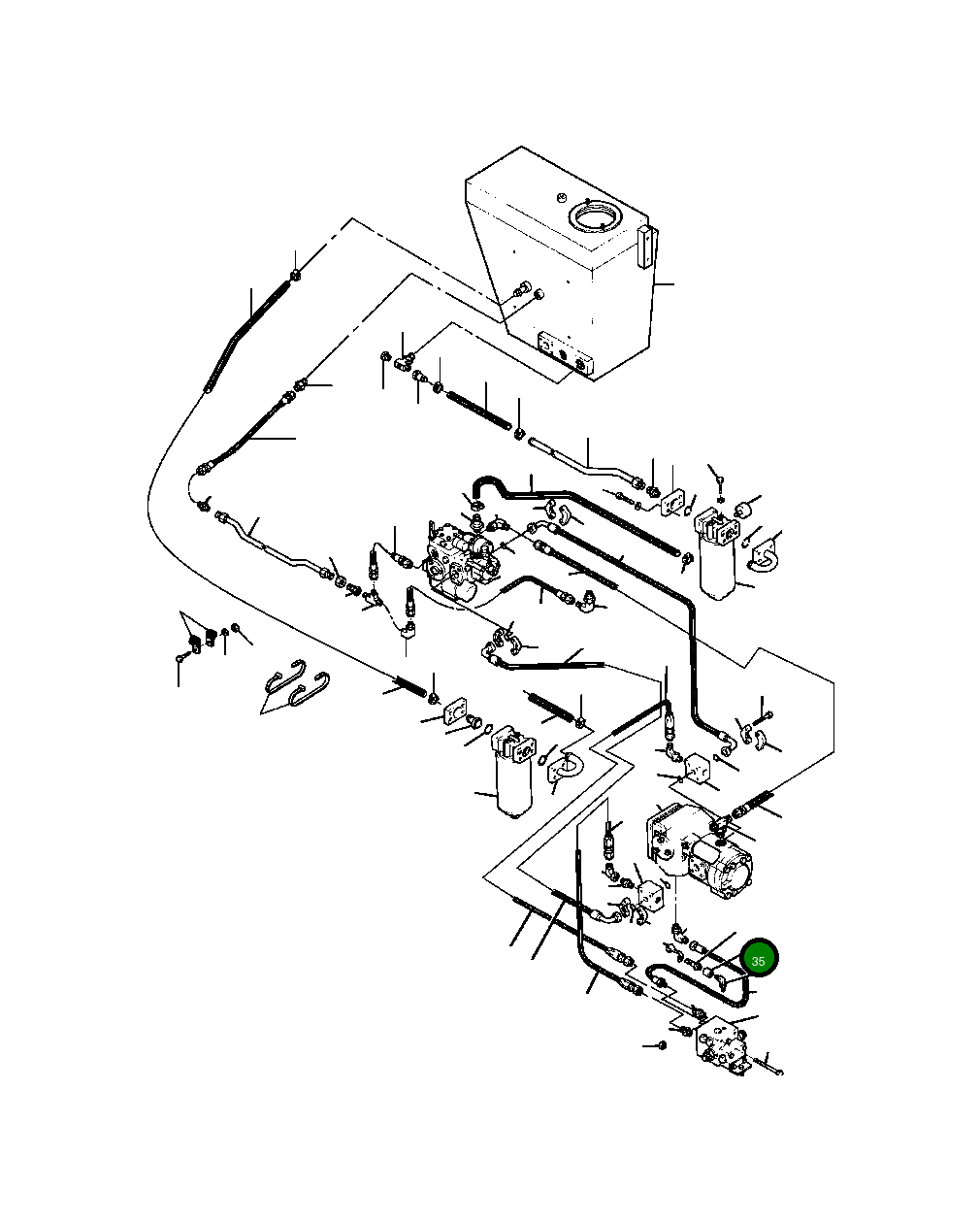 35