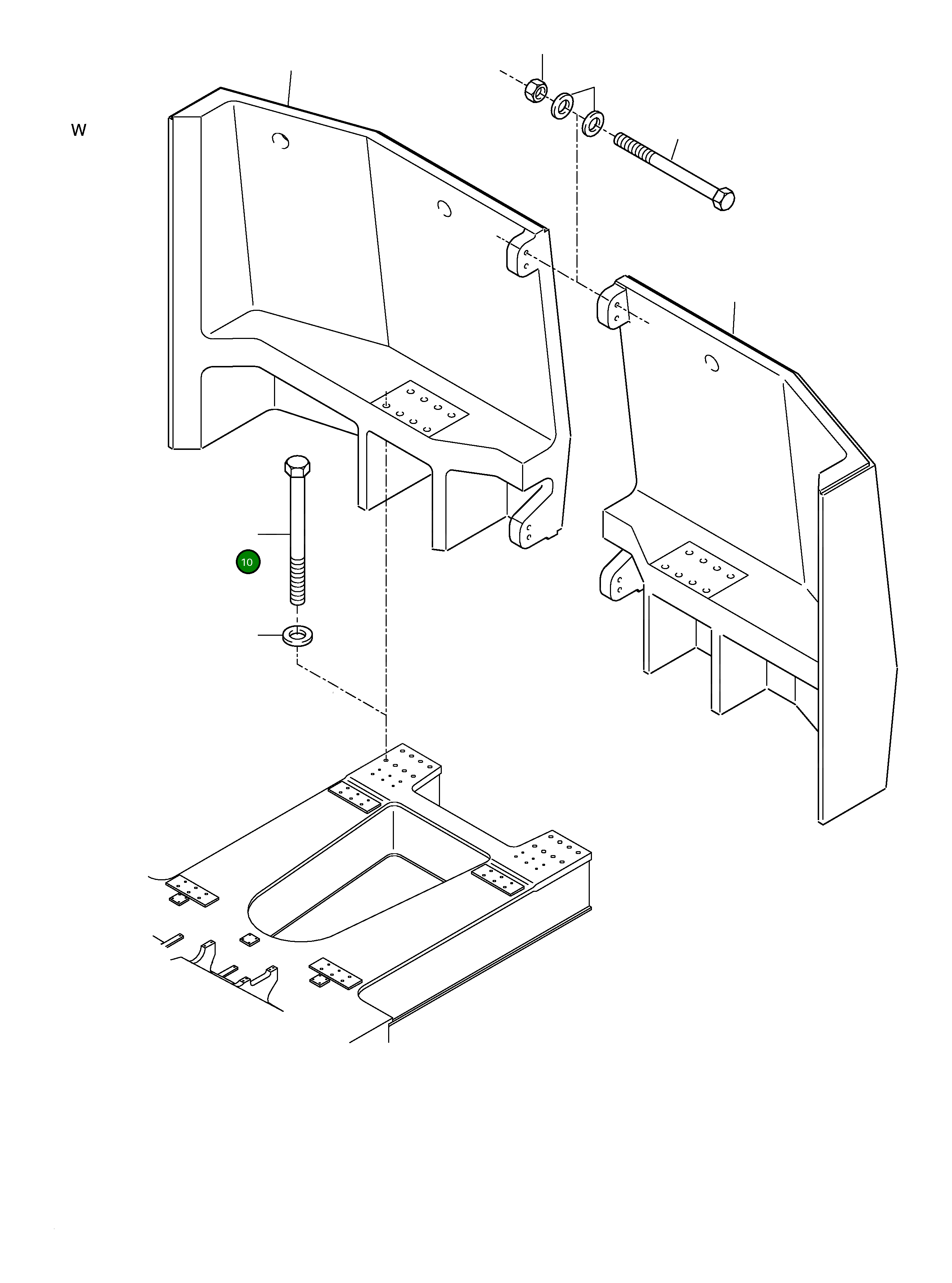 W

10