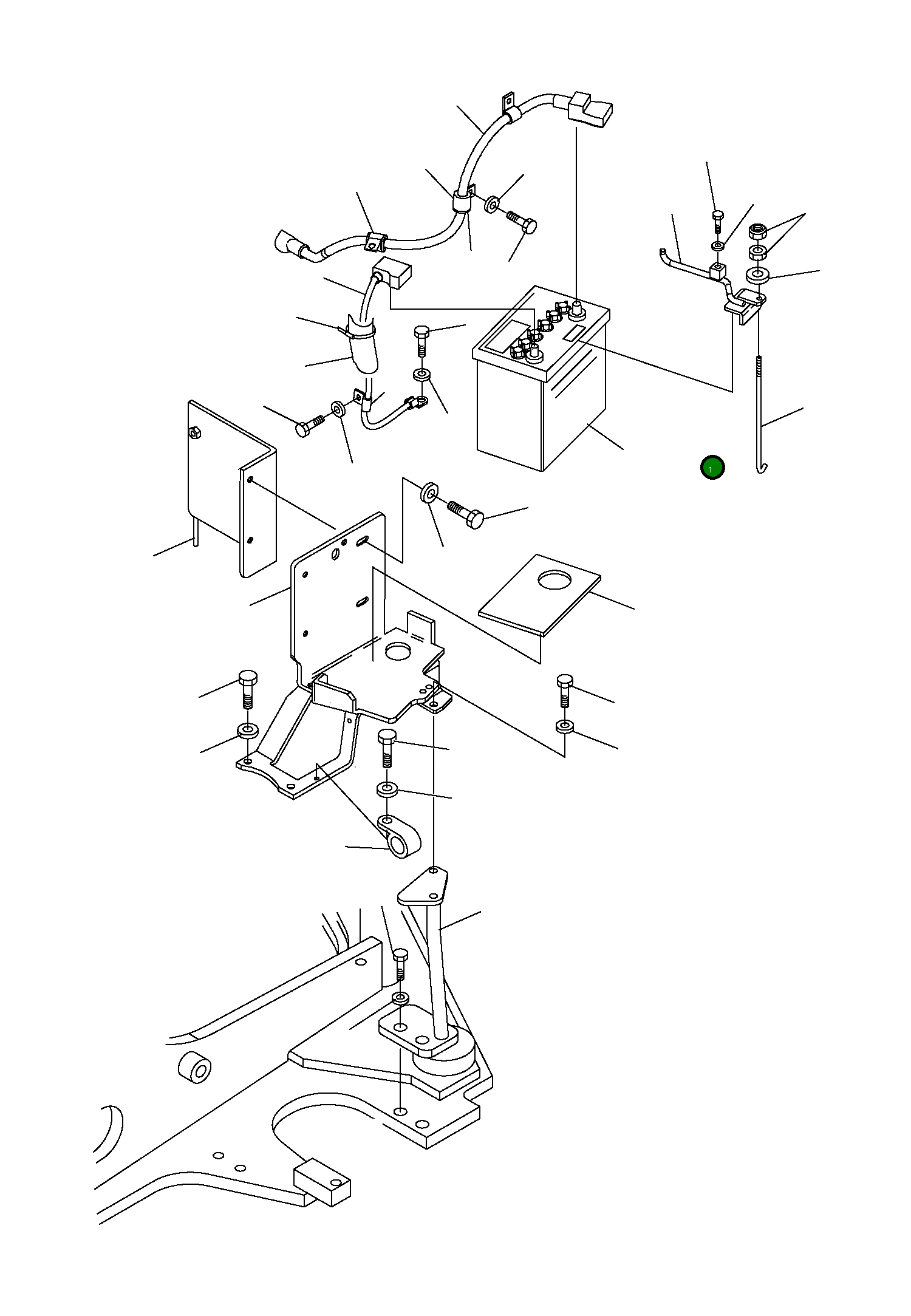 1