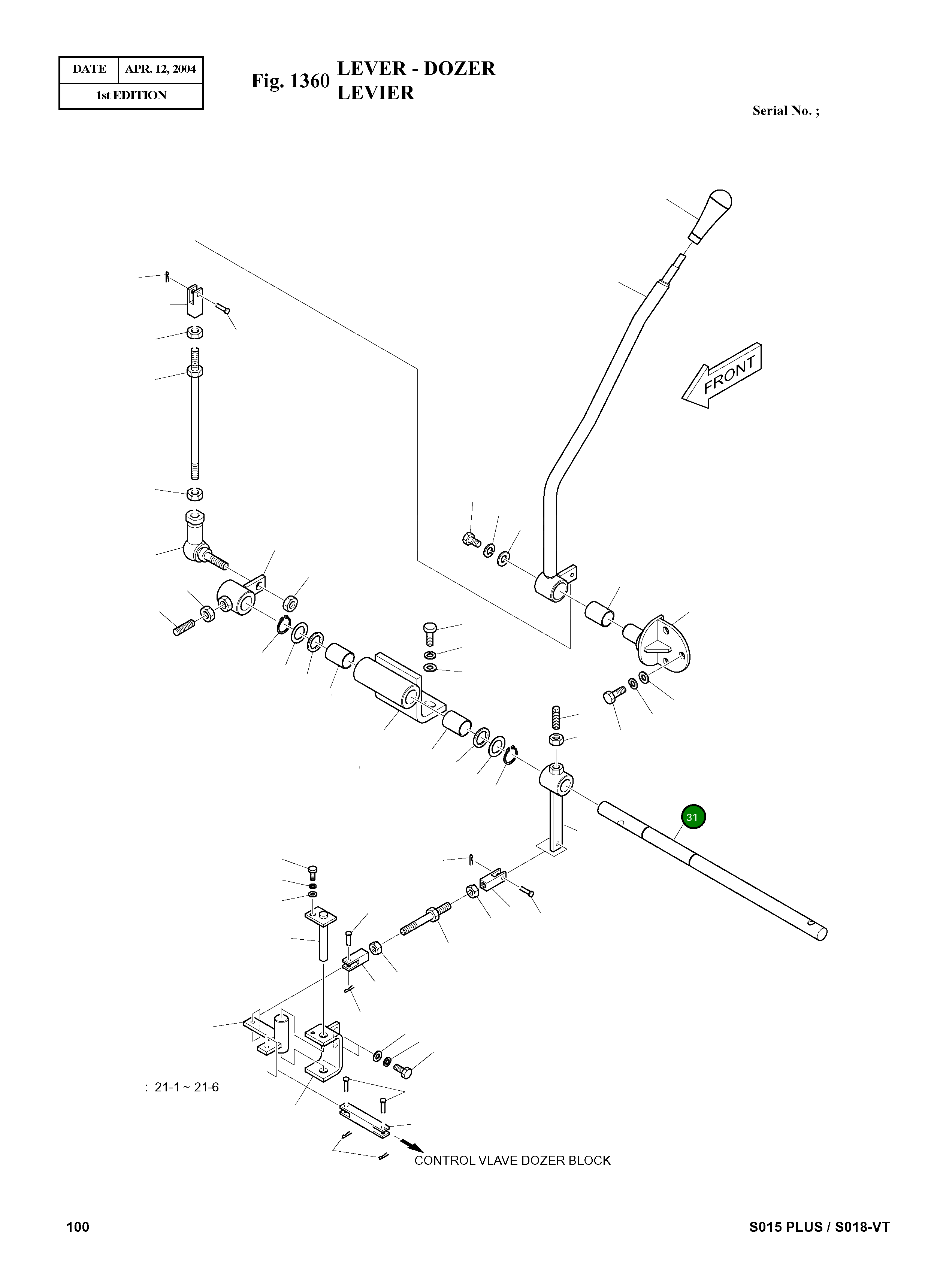 | DATE | APR. 12, 2004 |
|---|---|
| 1st EDITION | |

Fig. 1360 LEVER - DOZER
LEVIER

Serial No. ;

FRONT

31

: 21-1 ~ 21-6

CONTROL VLAVE DOZER BLOCK

100

S015 PLUS / S018-VT