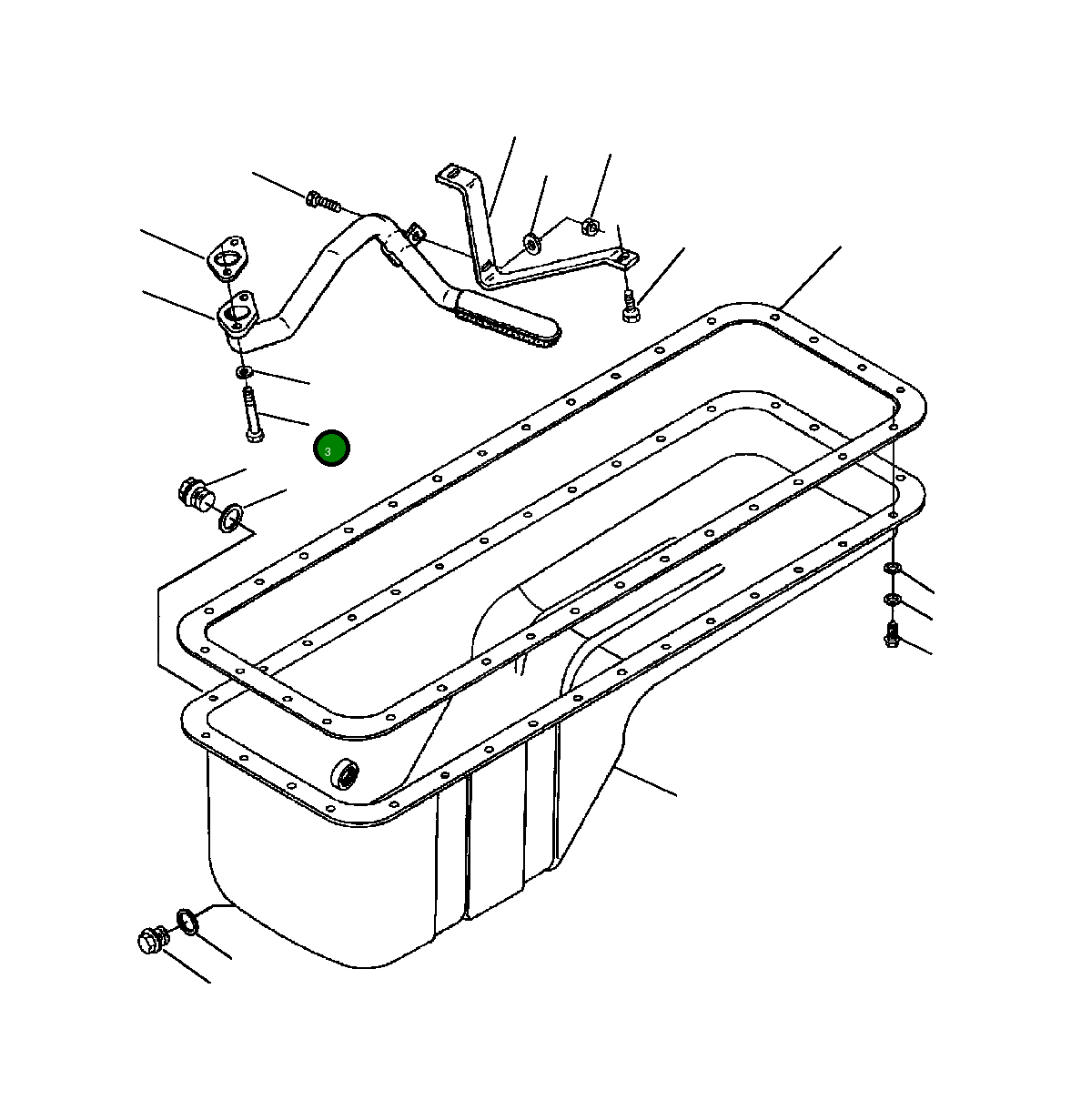 3