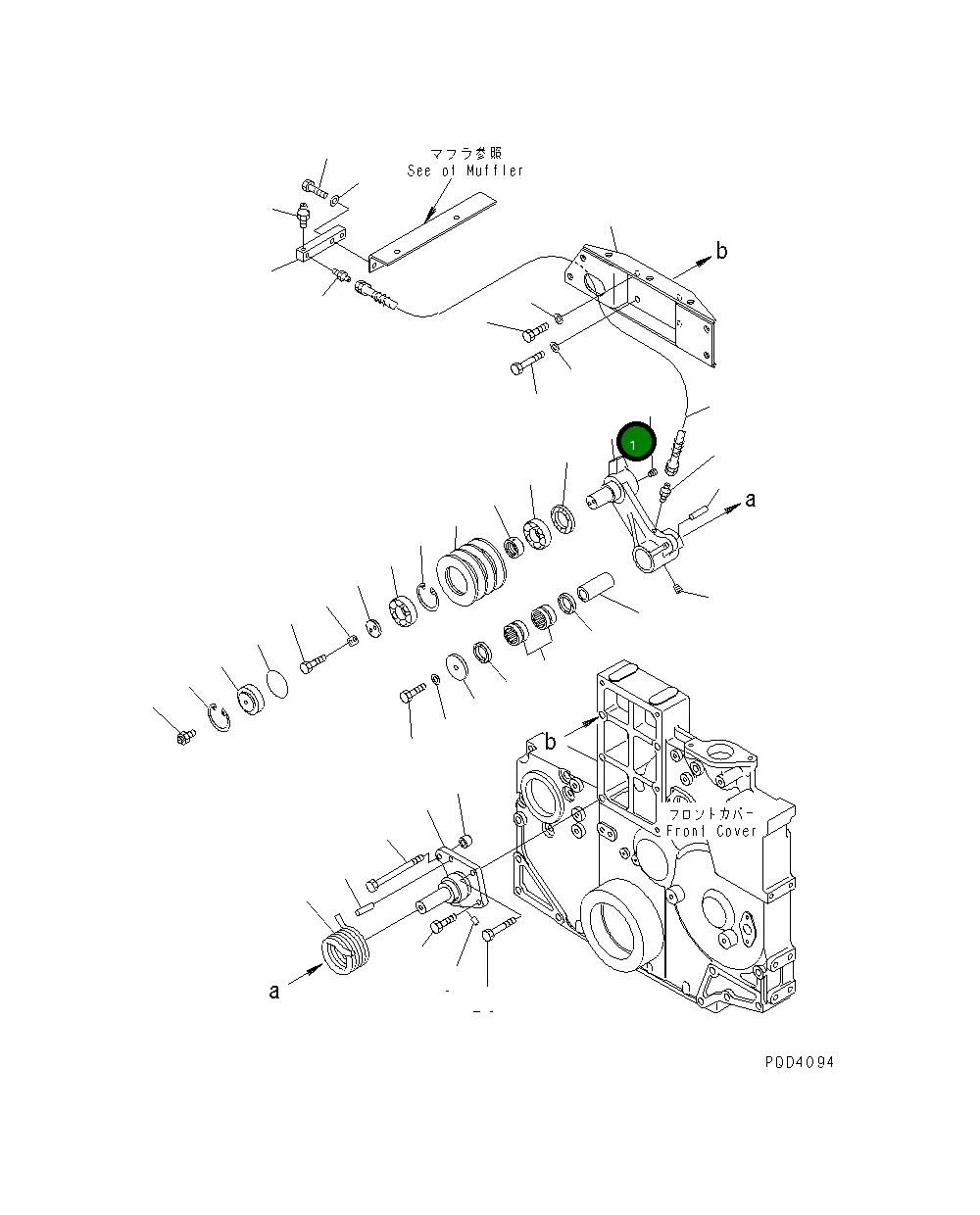 マフラ参照
See of Muffler

b

1

a

b

フロントカバー
Front Cover

a

PDD4094