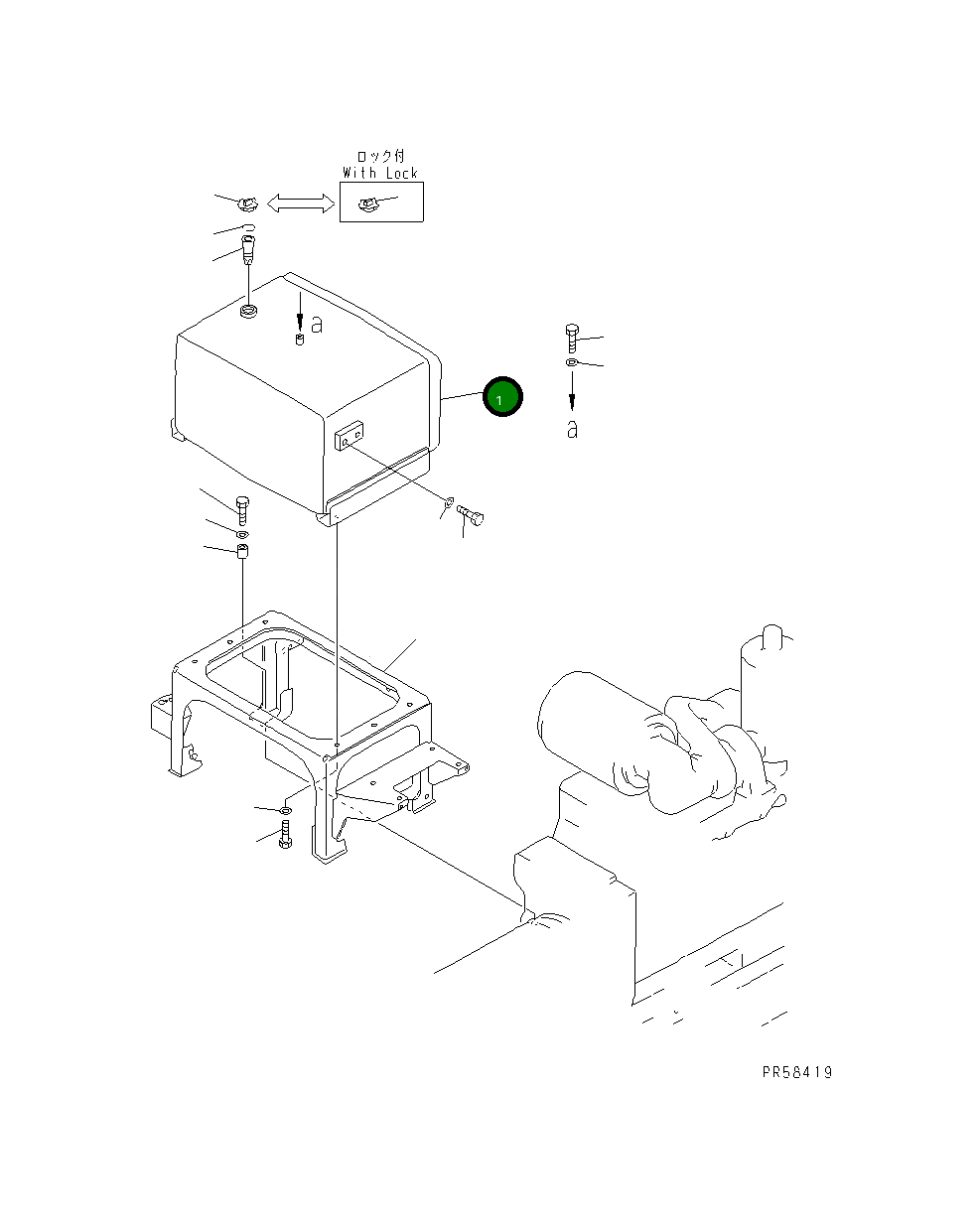 ロック付
With Lock

a

1

a

PR58419