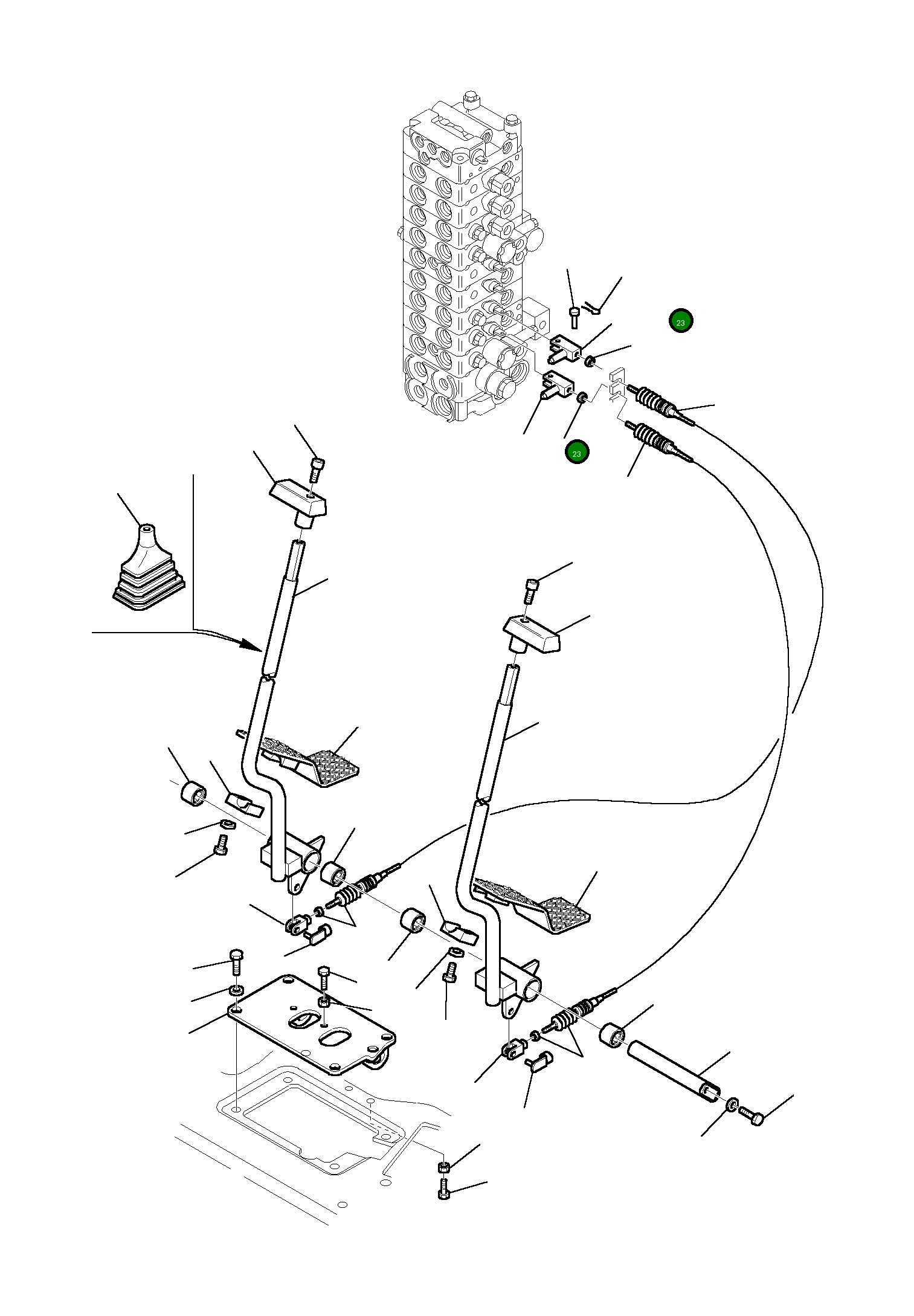 23
23