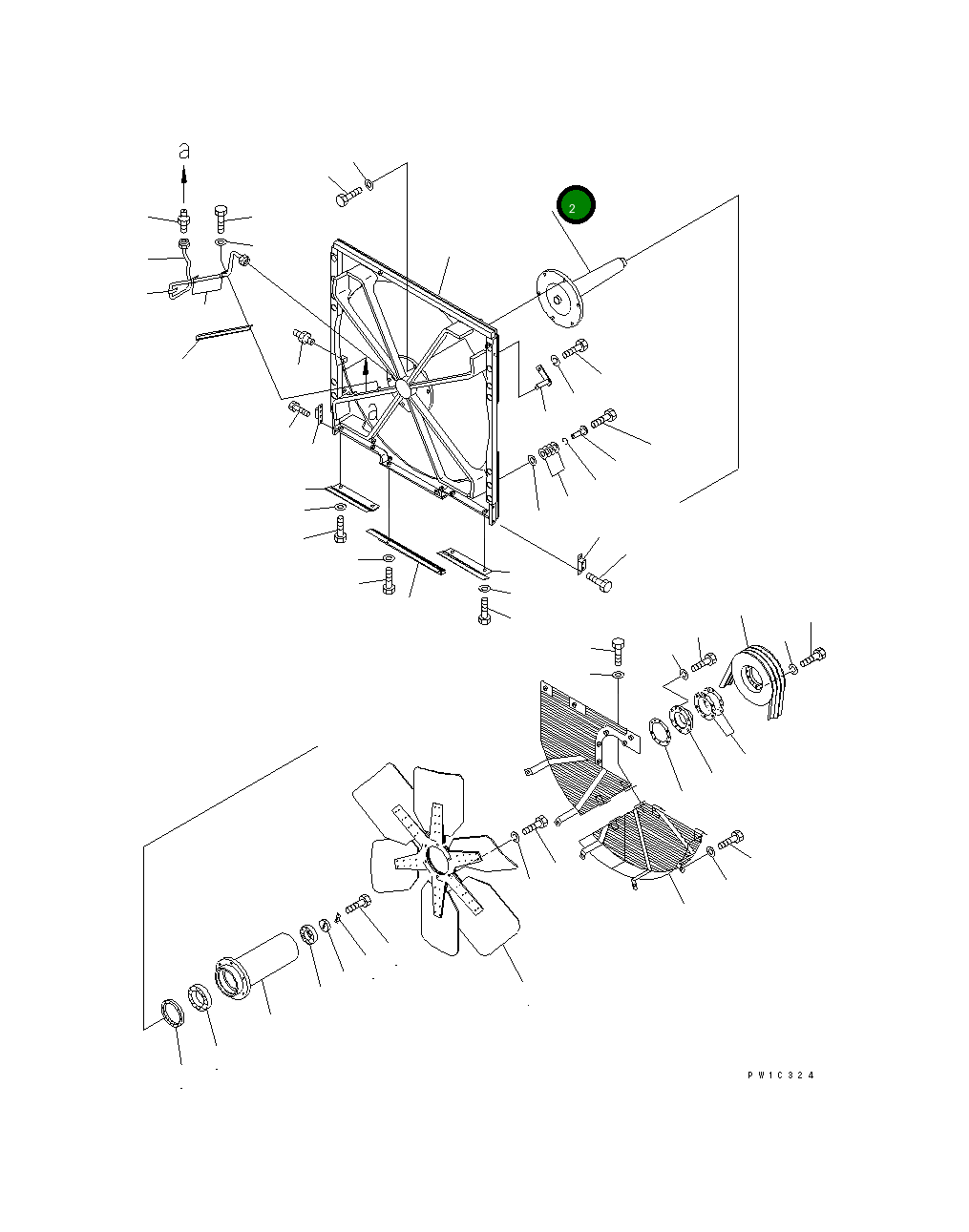 a

2

PW1C324